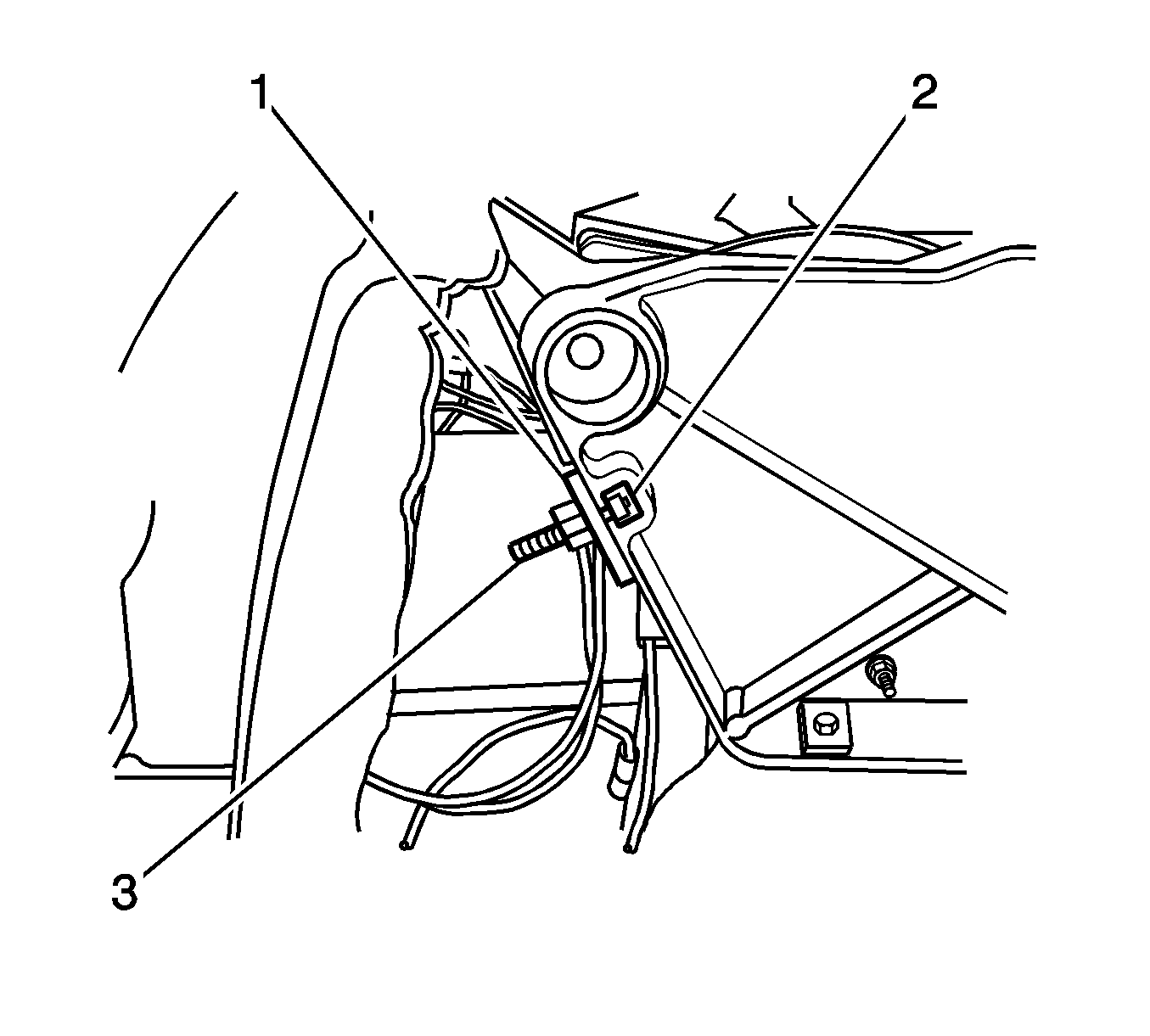 1
2
3