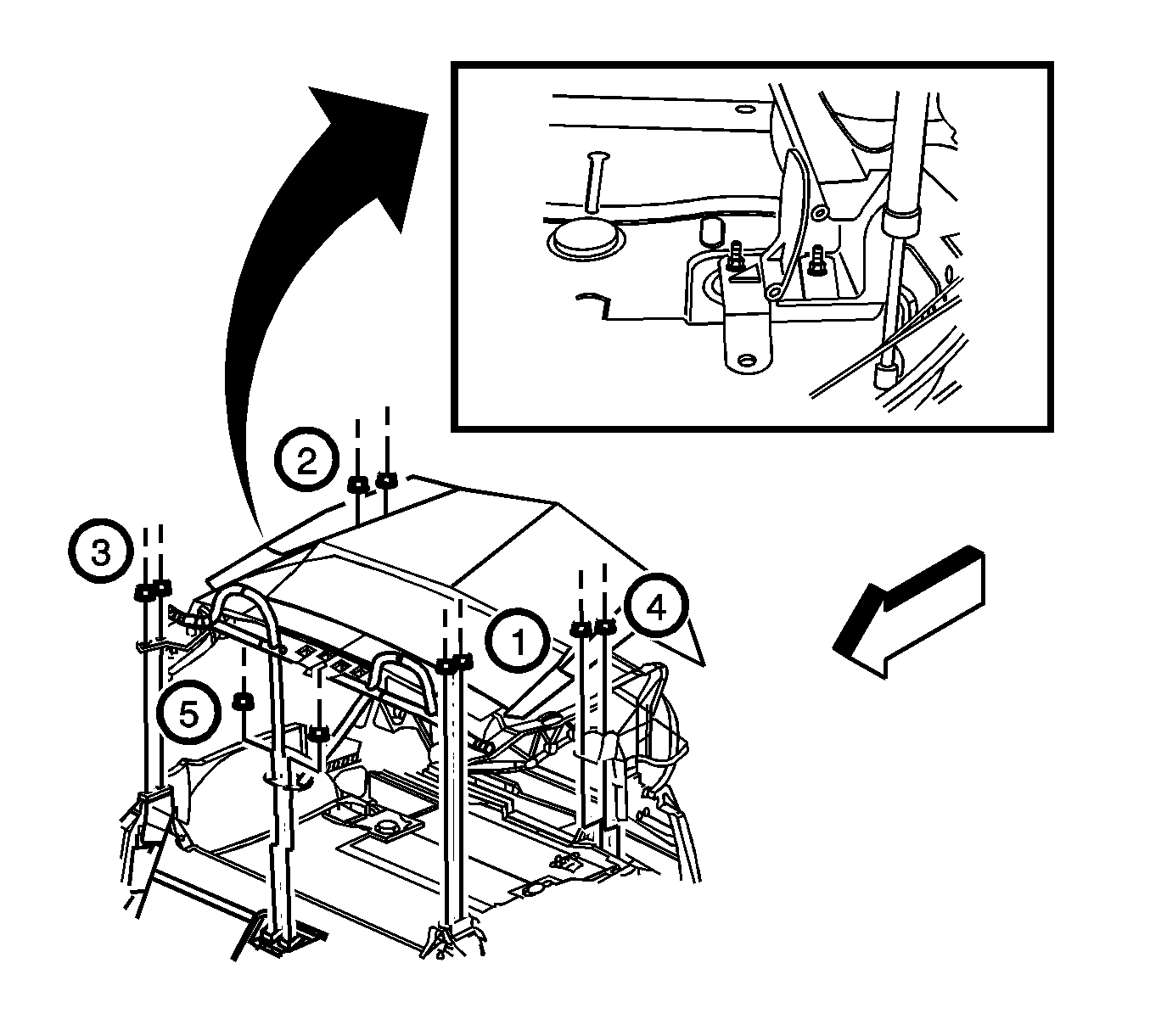 2
3
1
4
5