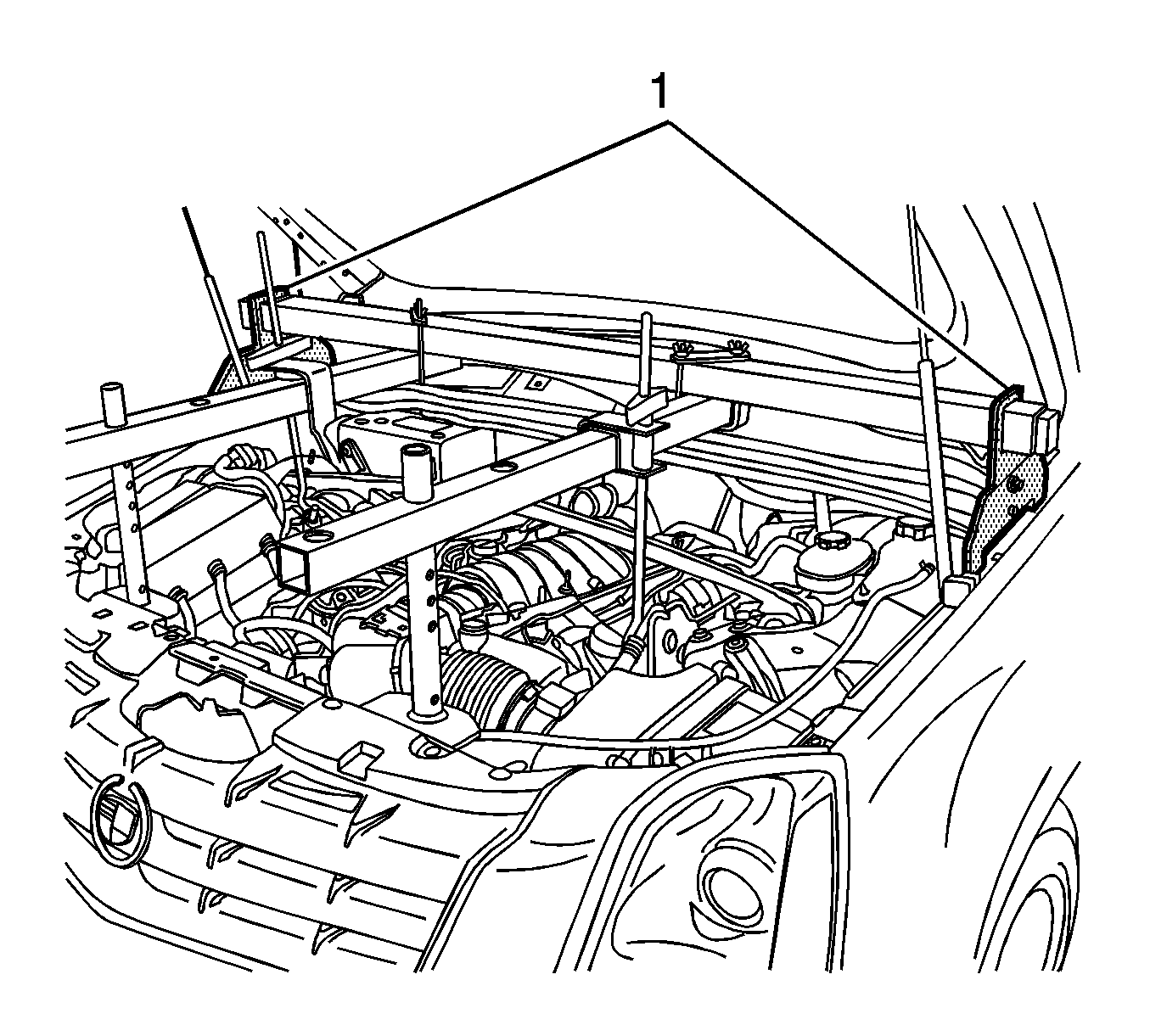 1