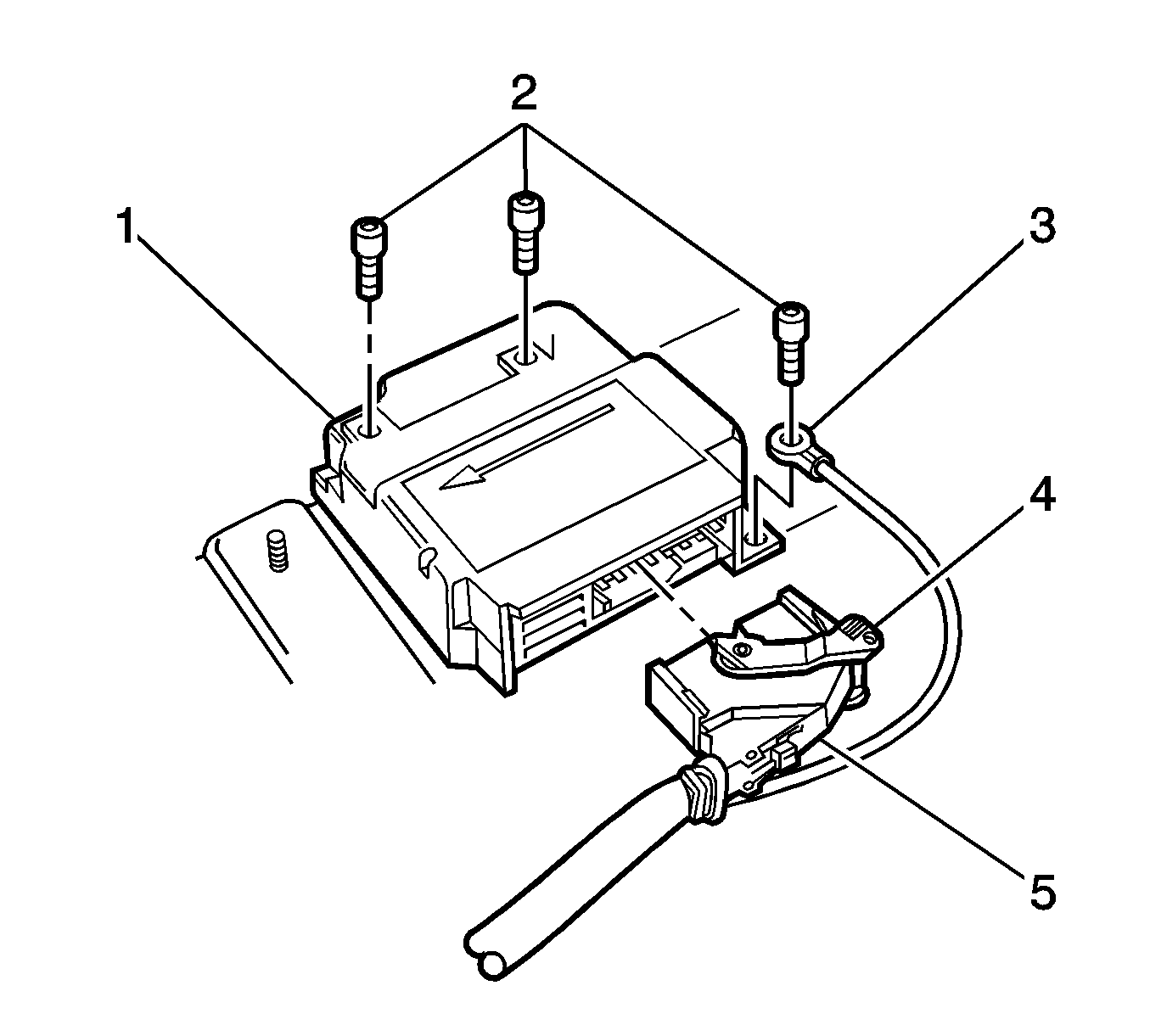 2
1
3
4
5