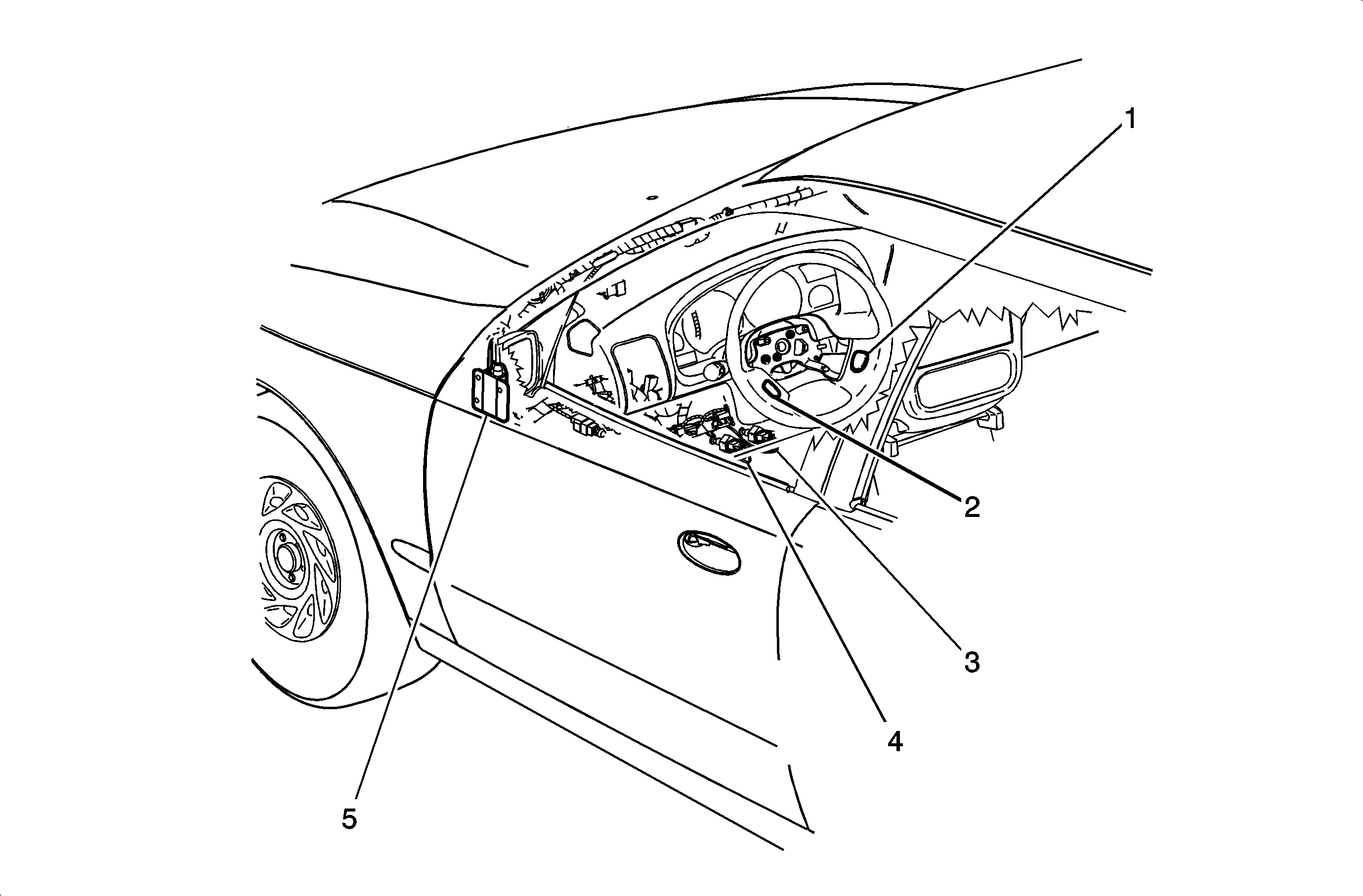 1

2

3

4

5