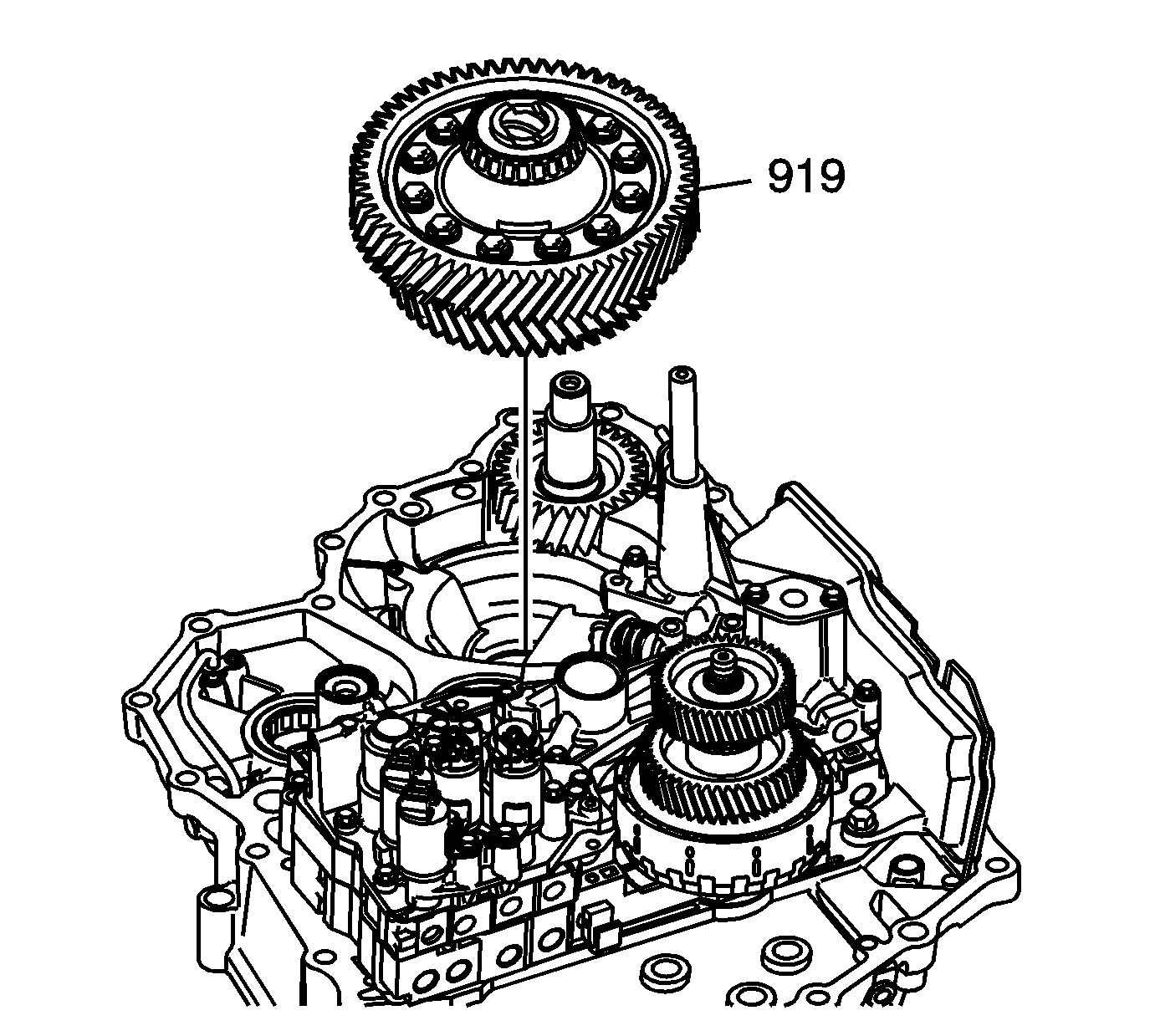 919