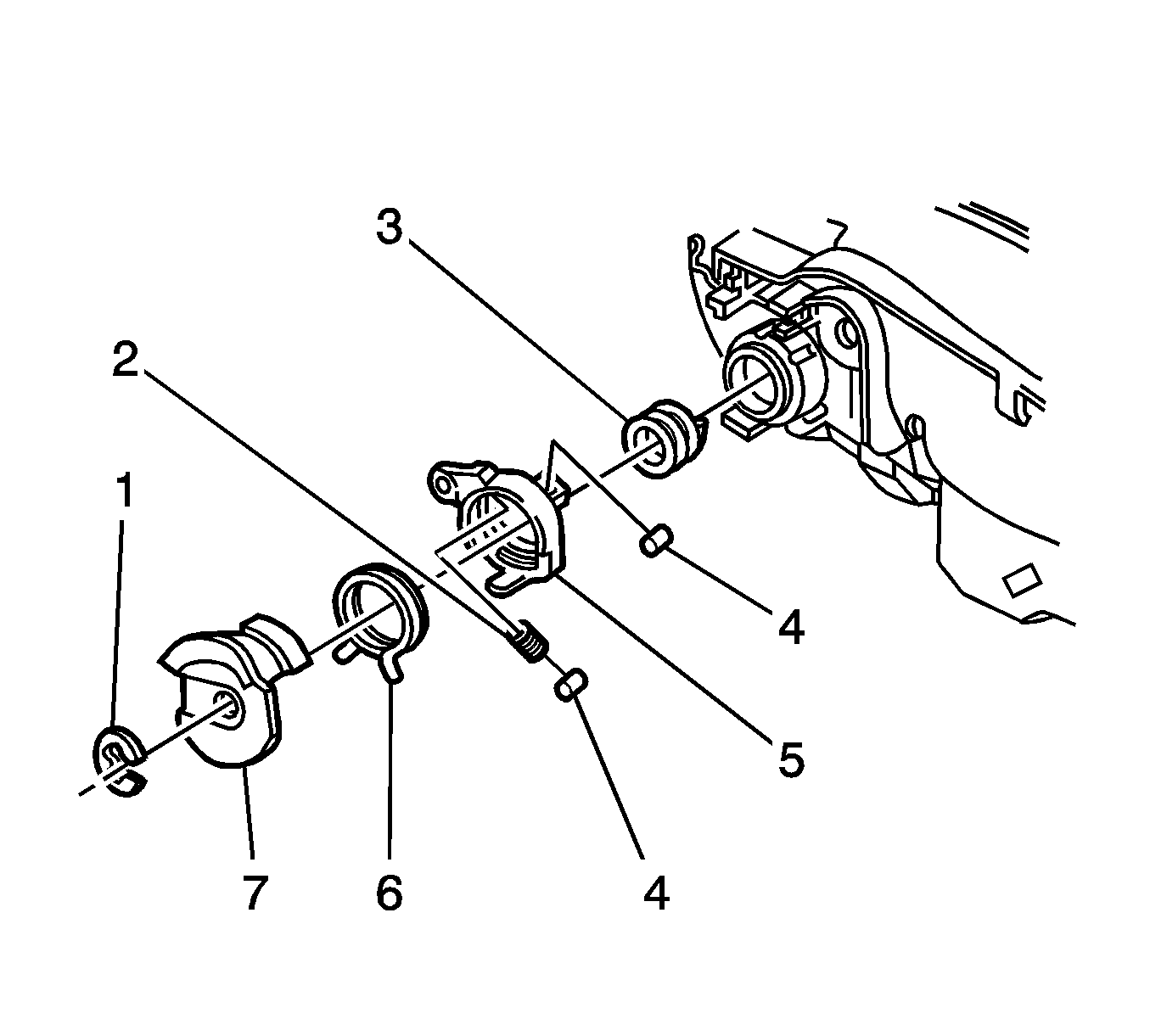 3
2
1
4
5
7
6
4