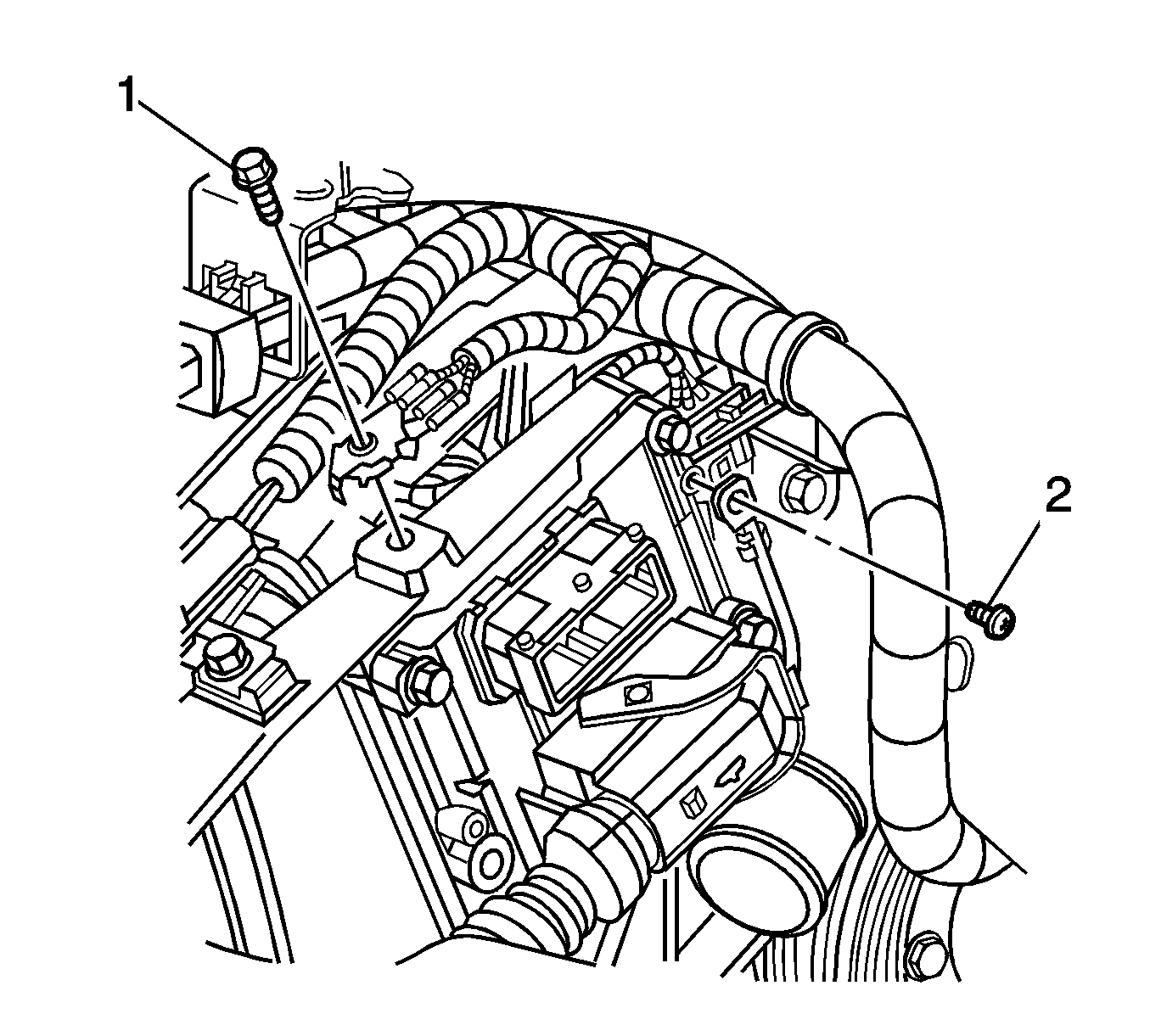 1
2