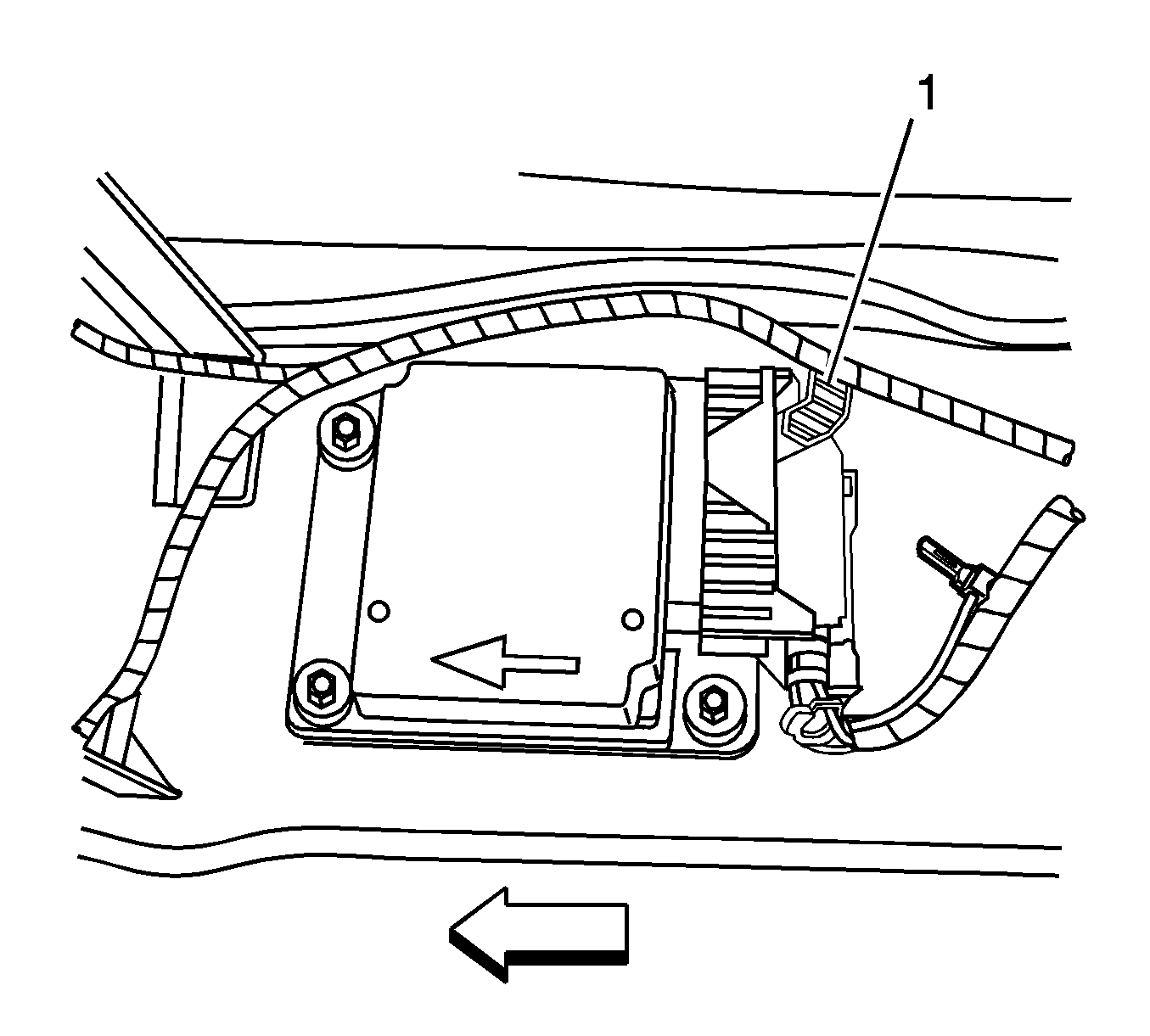 1