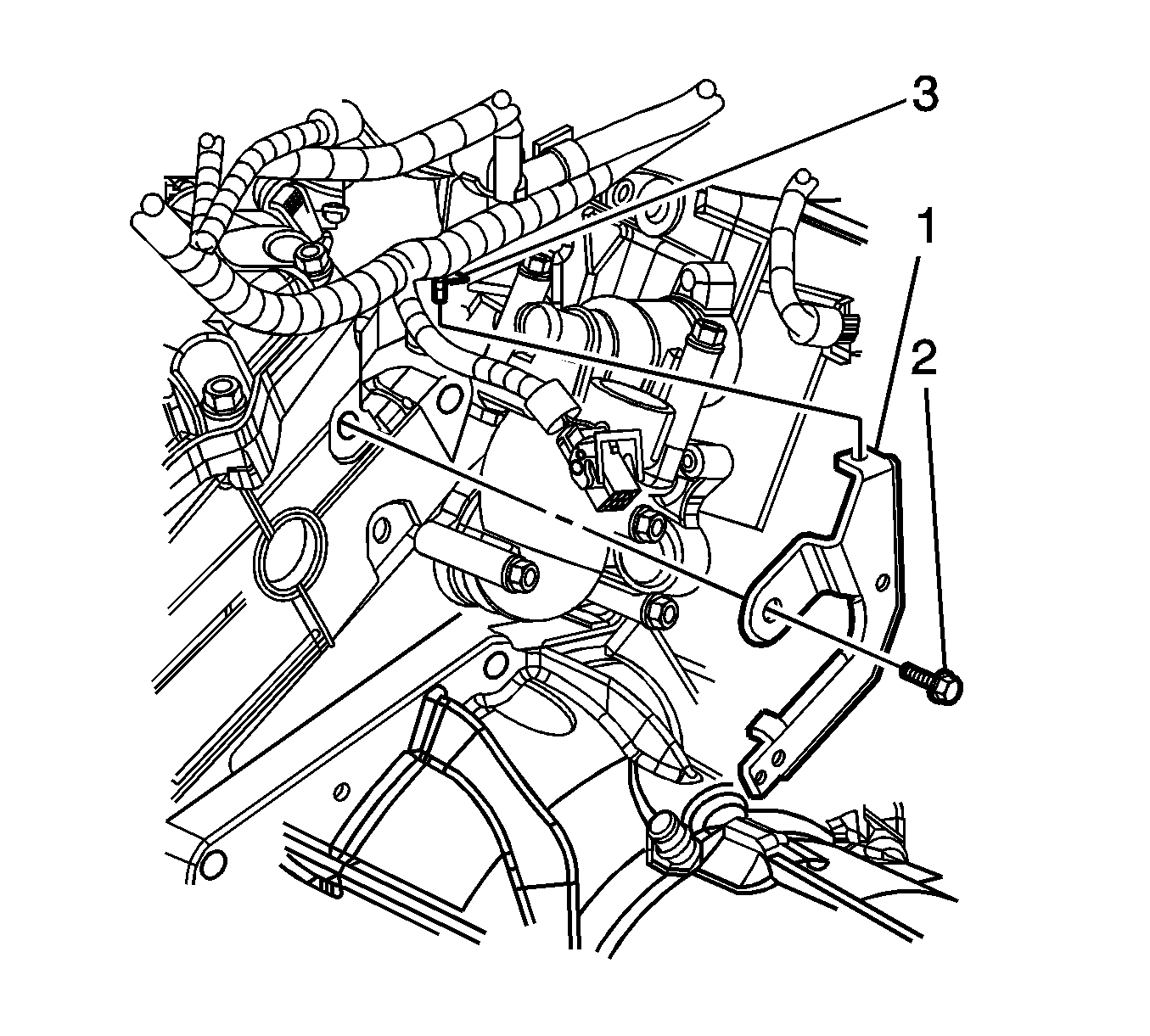 3
1
2