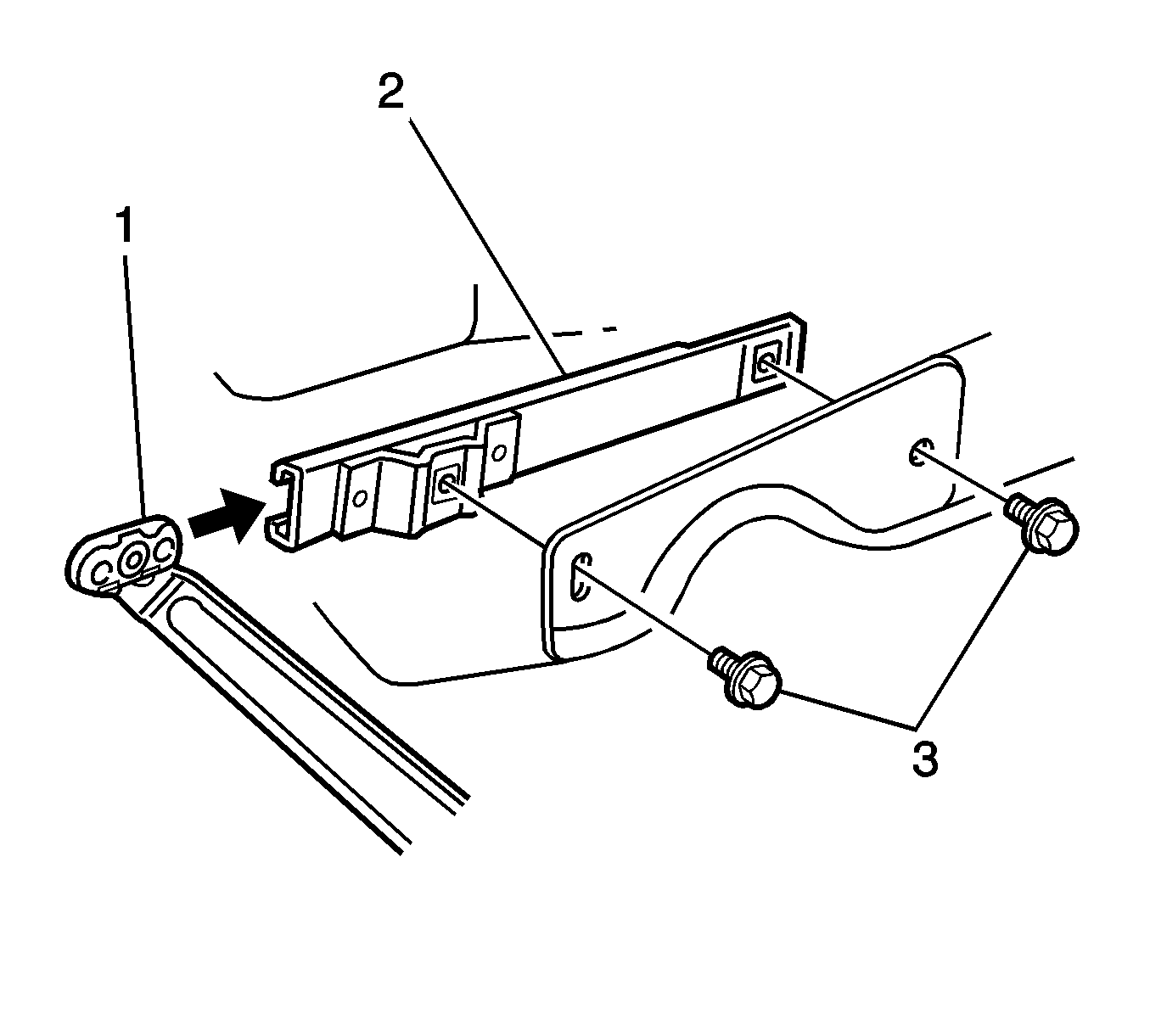 2
1
3