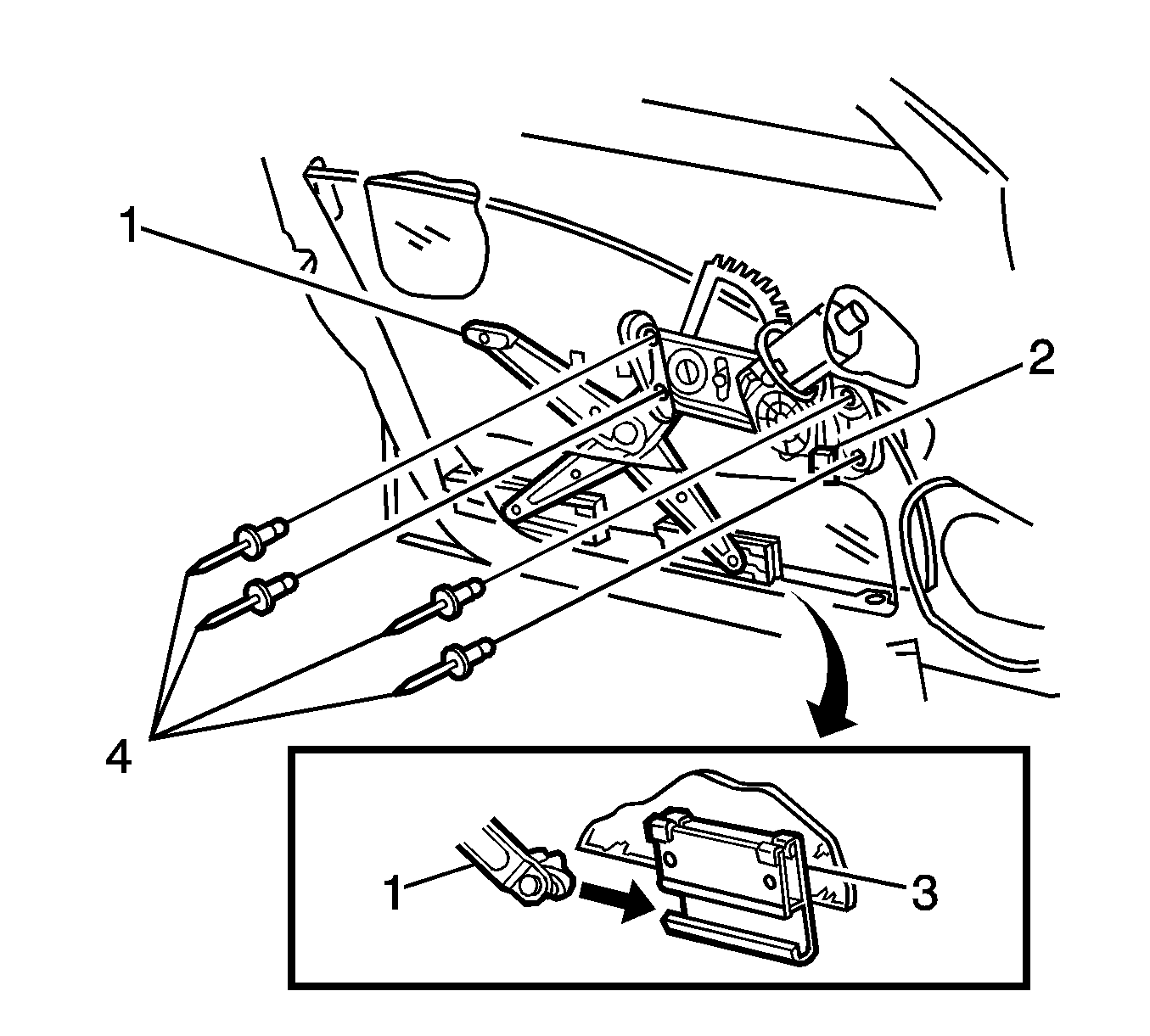 1
2
4
1
3