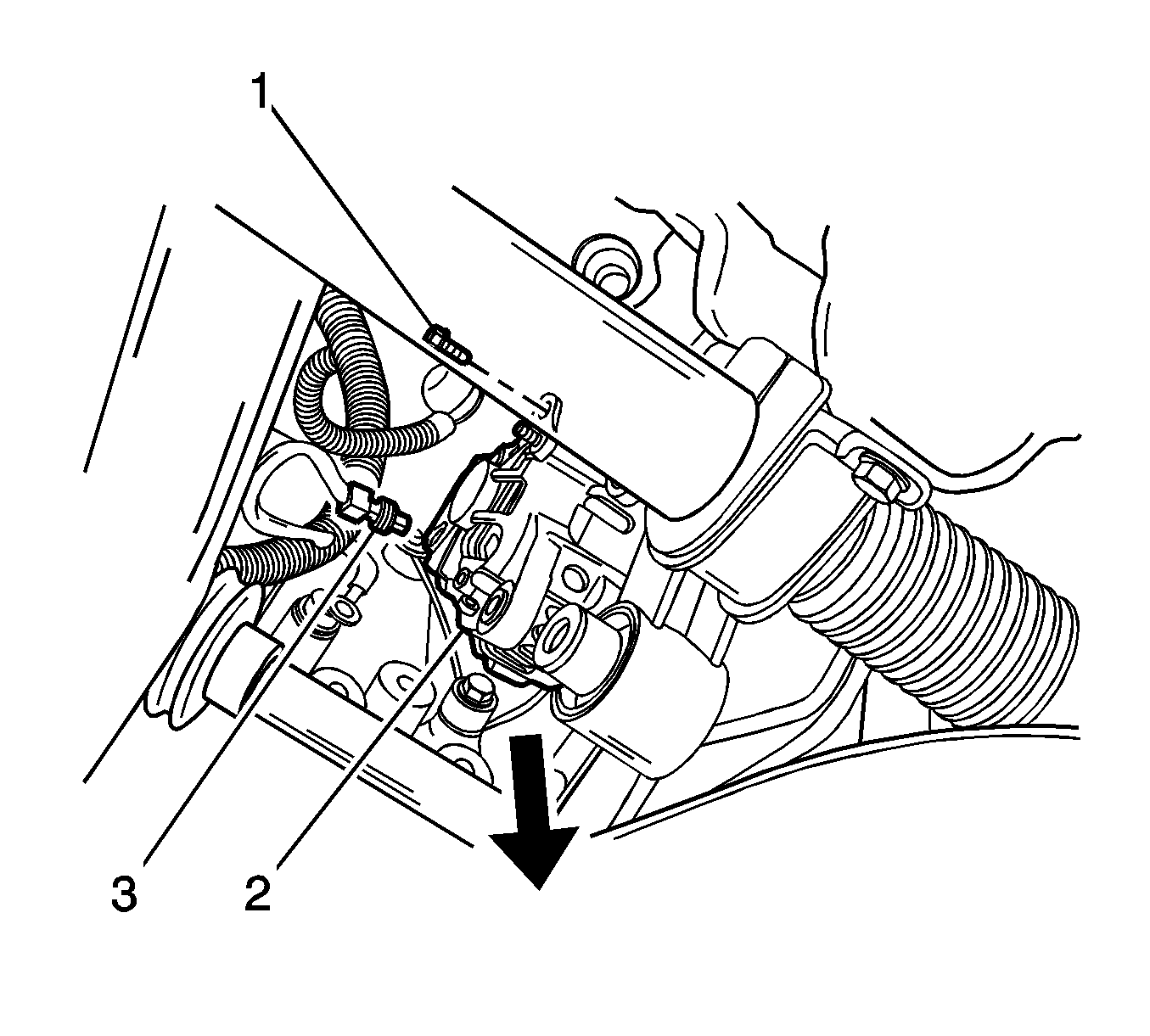 1
3
2