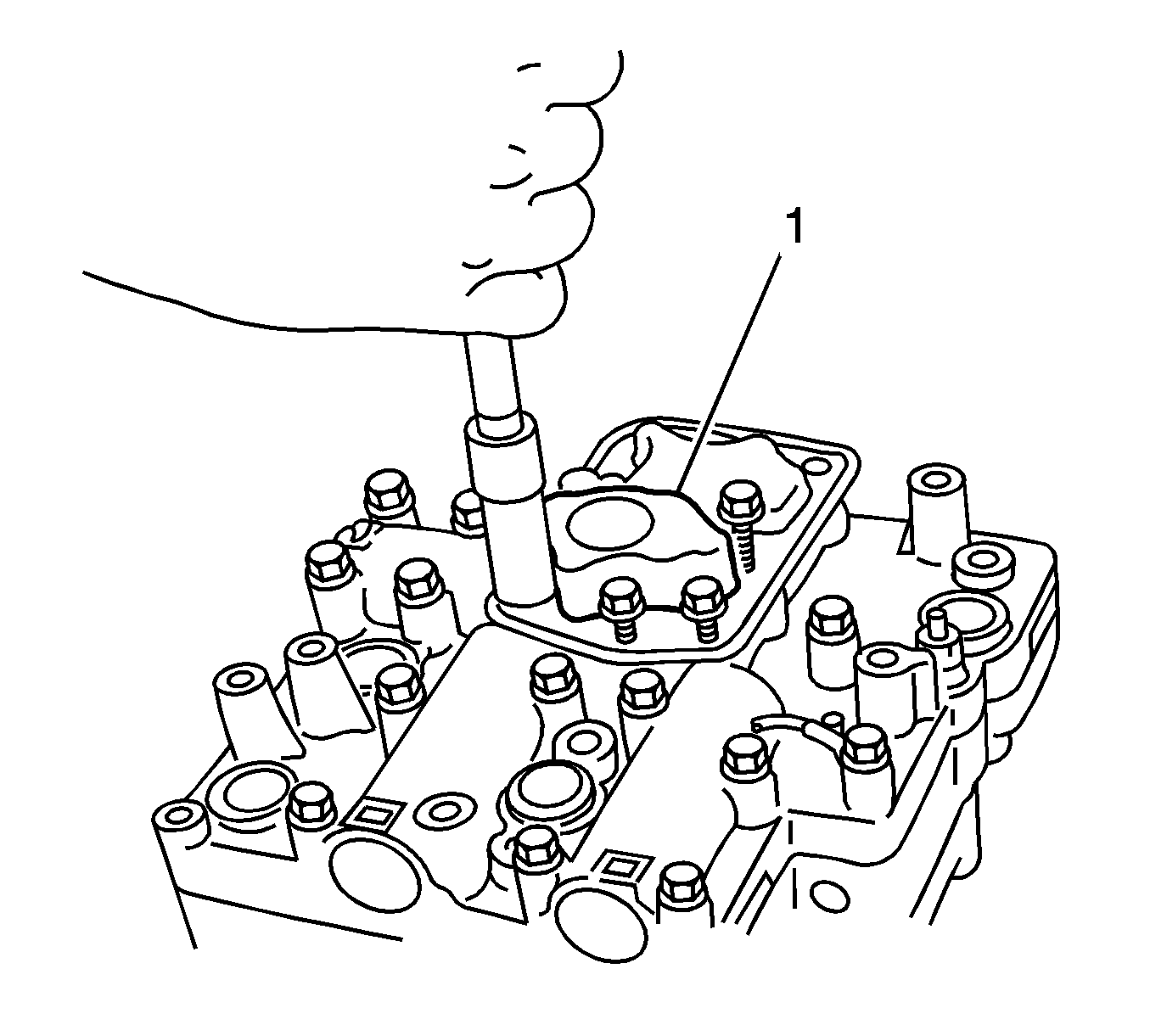 1