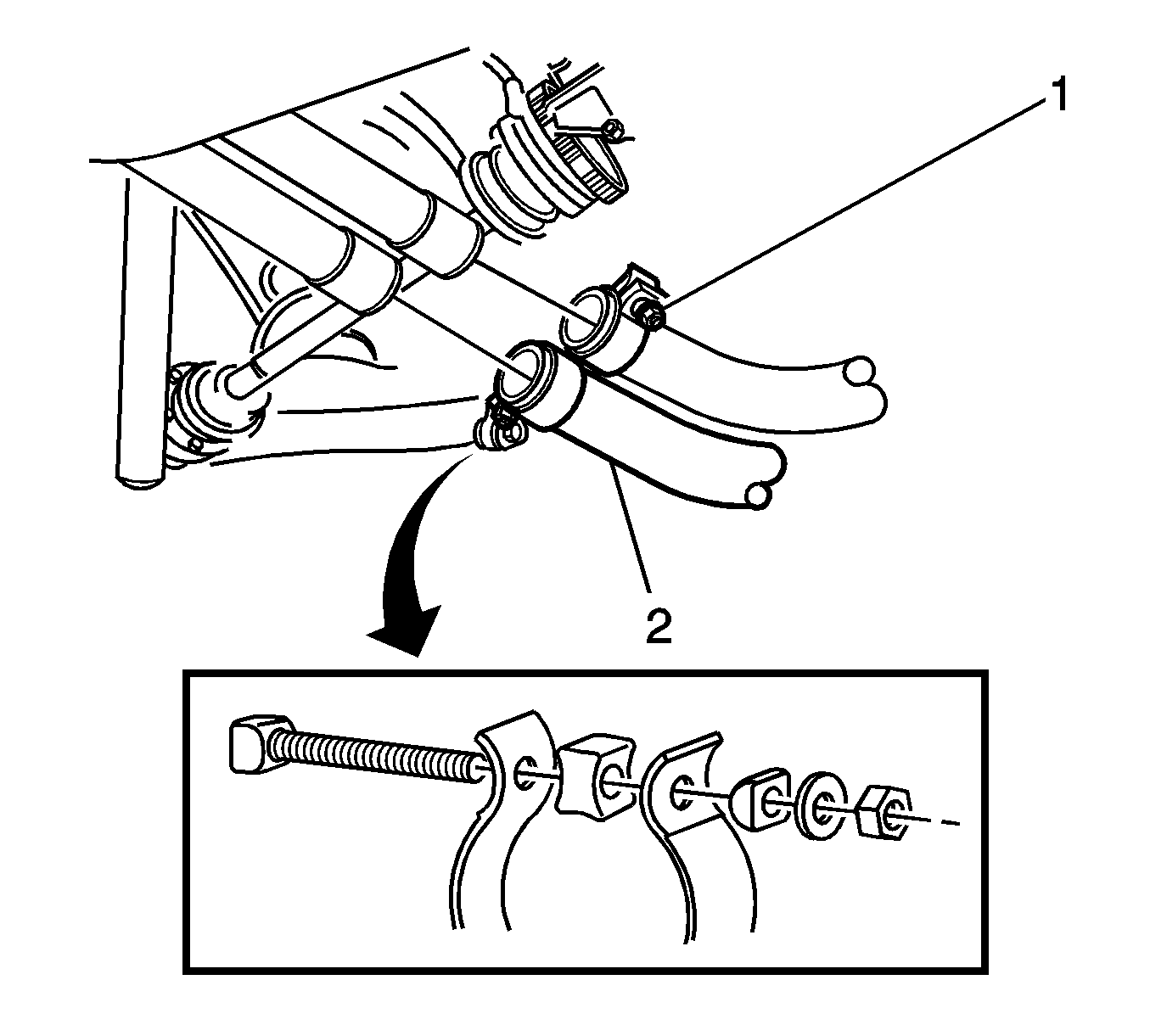 1

2