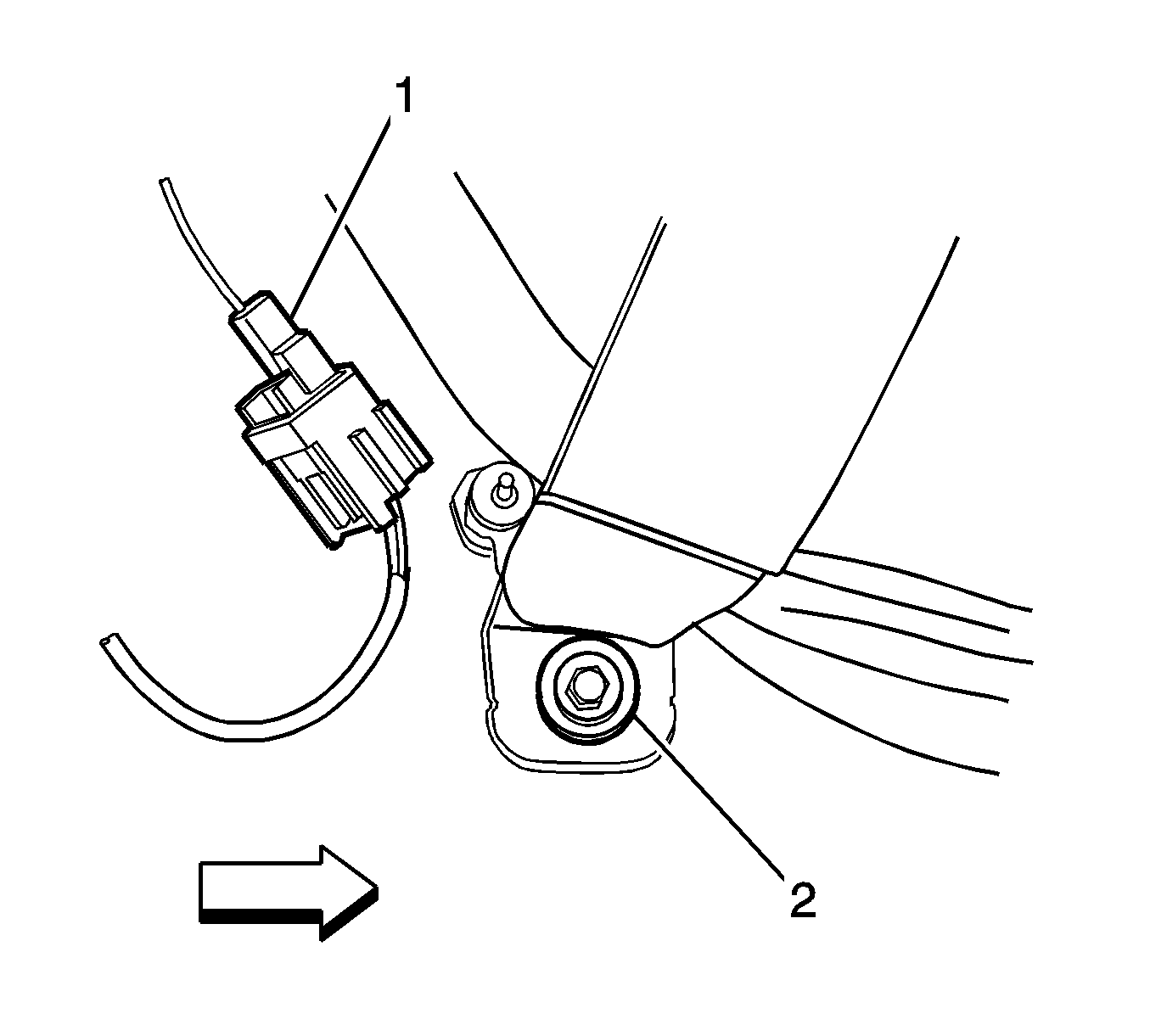 1

2