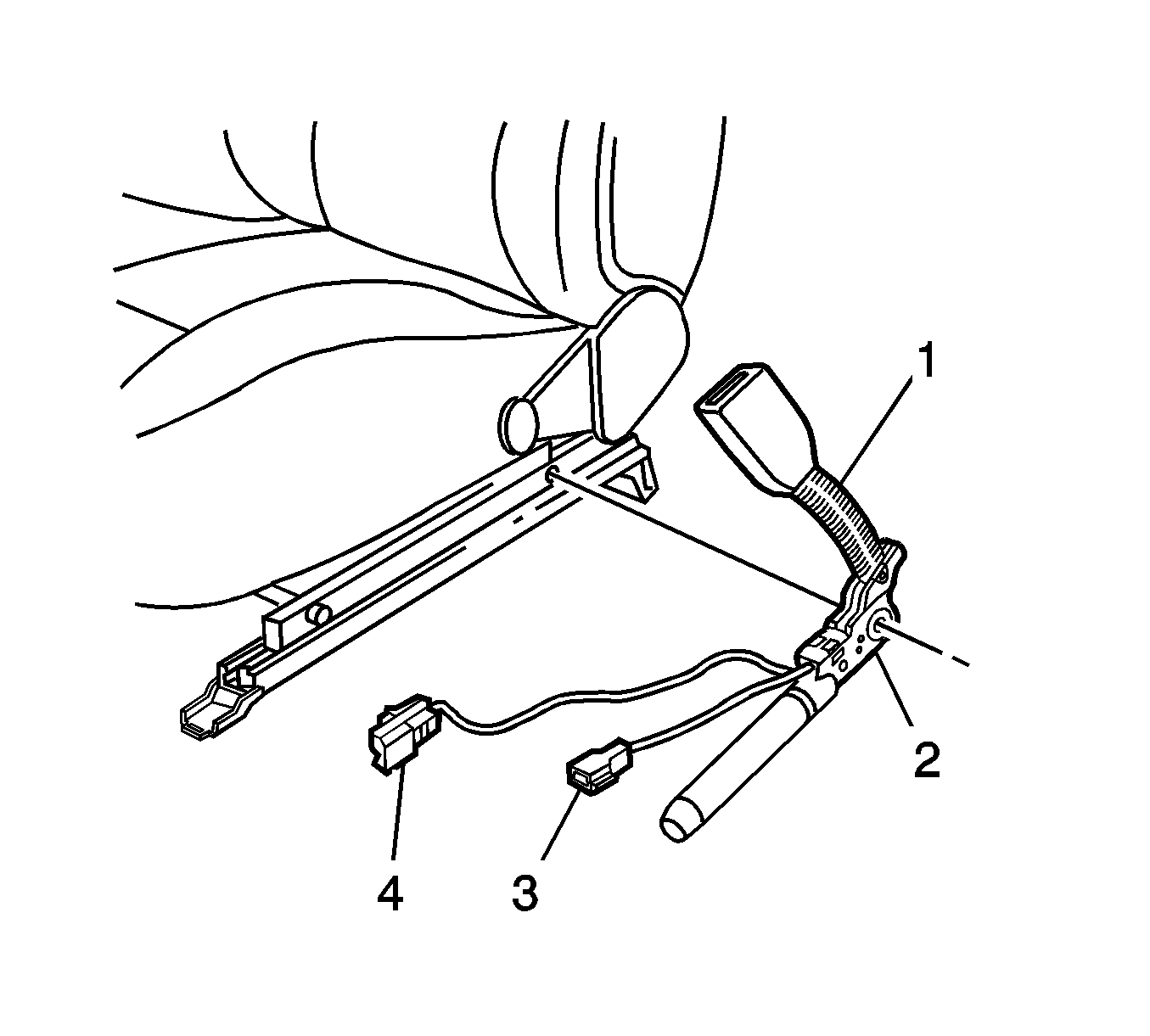 1
2
4
3