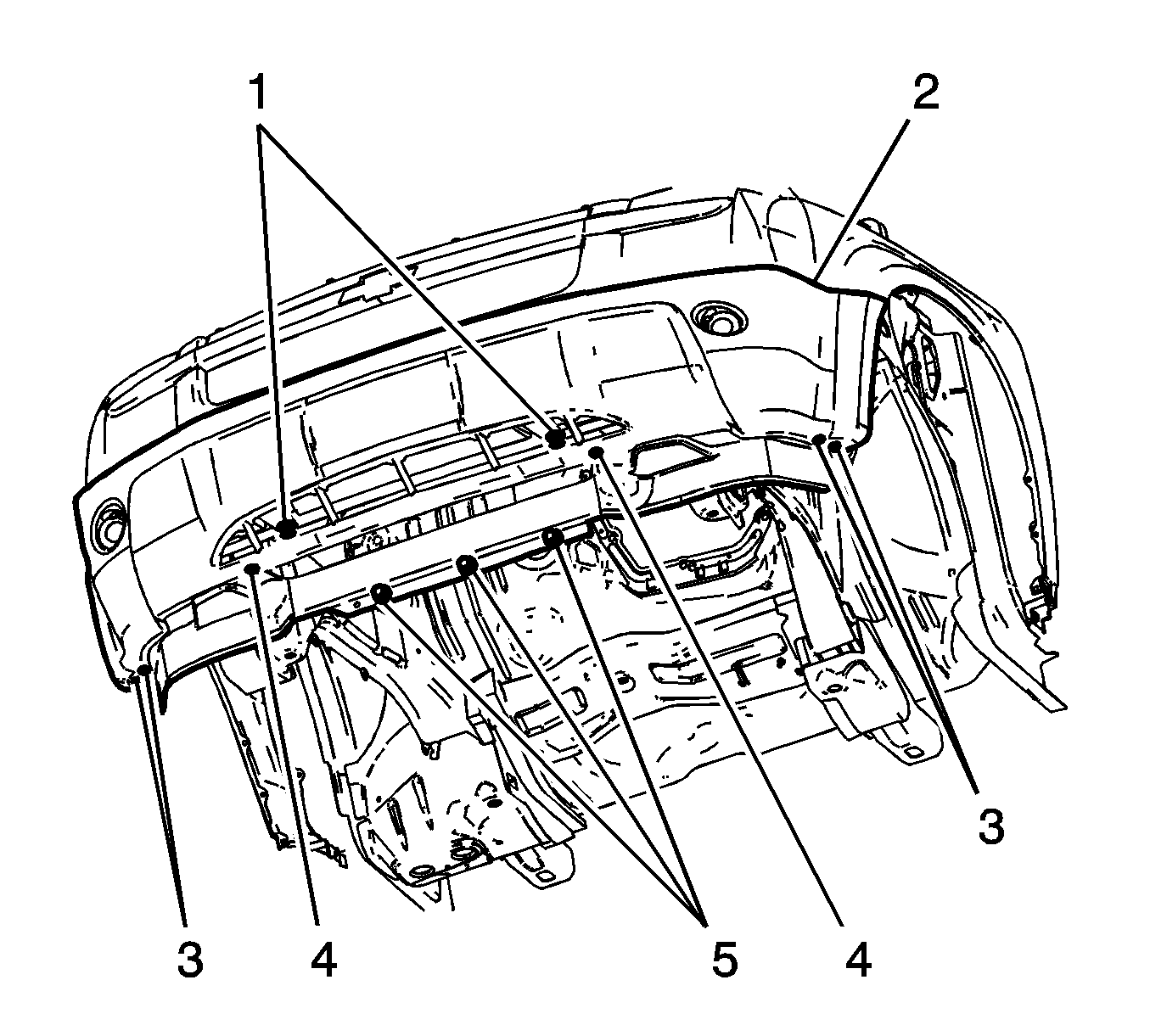 1
2
3
3
4
5
4