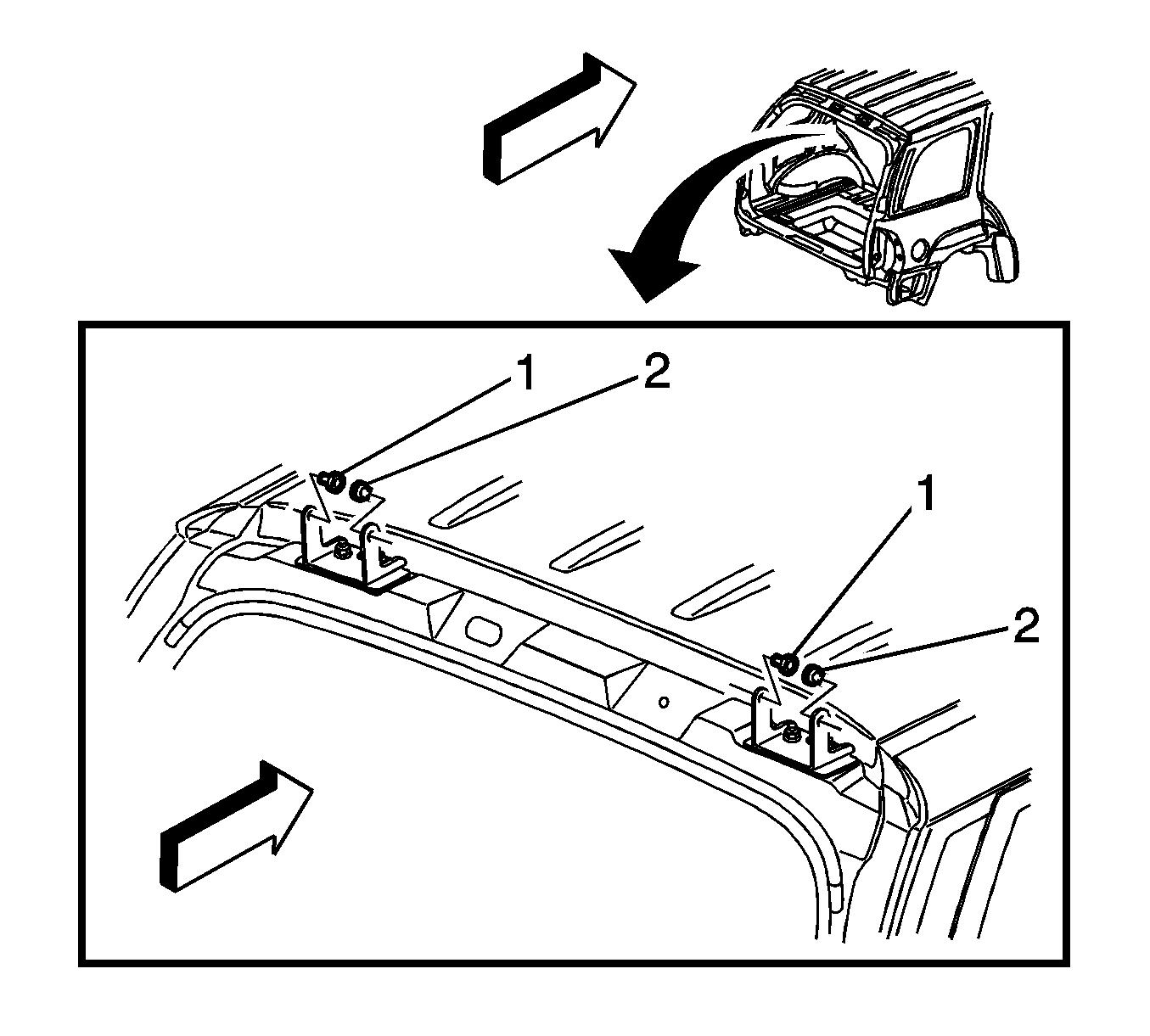 1
2
1
2