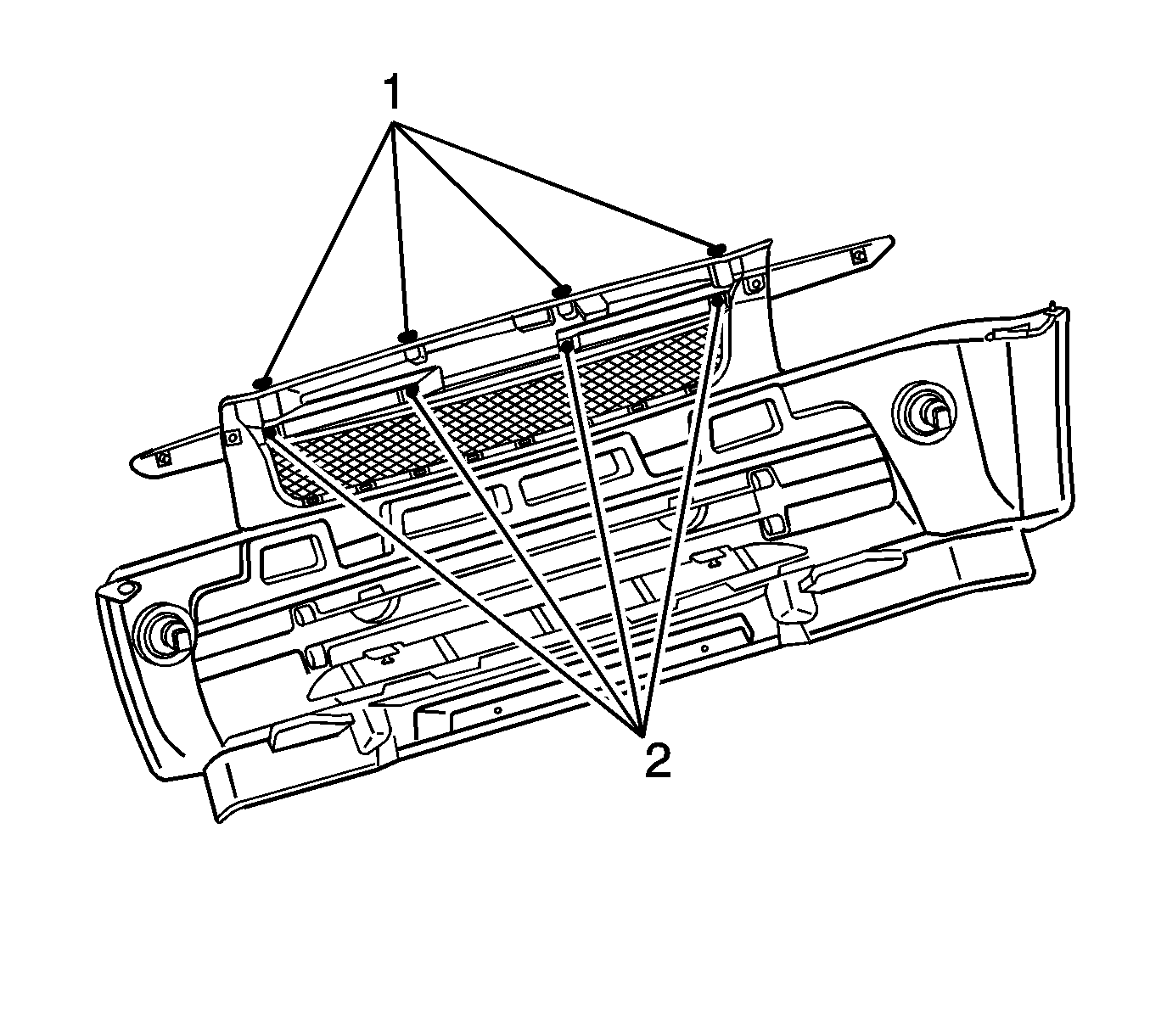 1
2