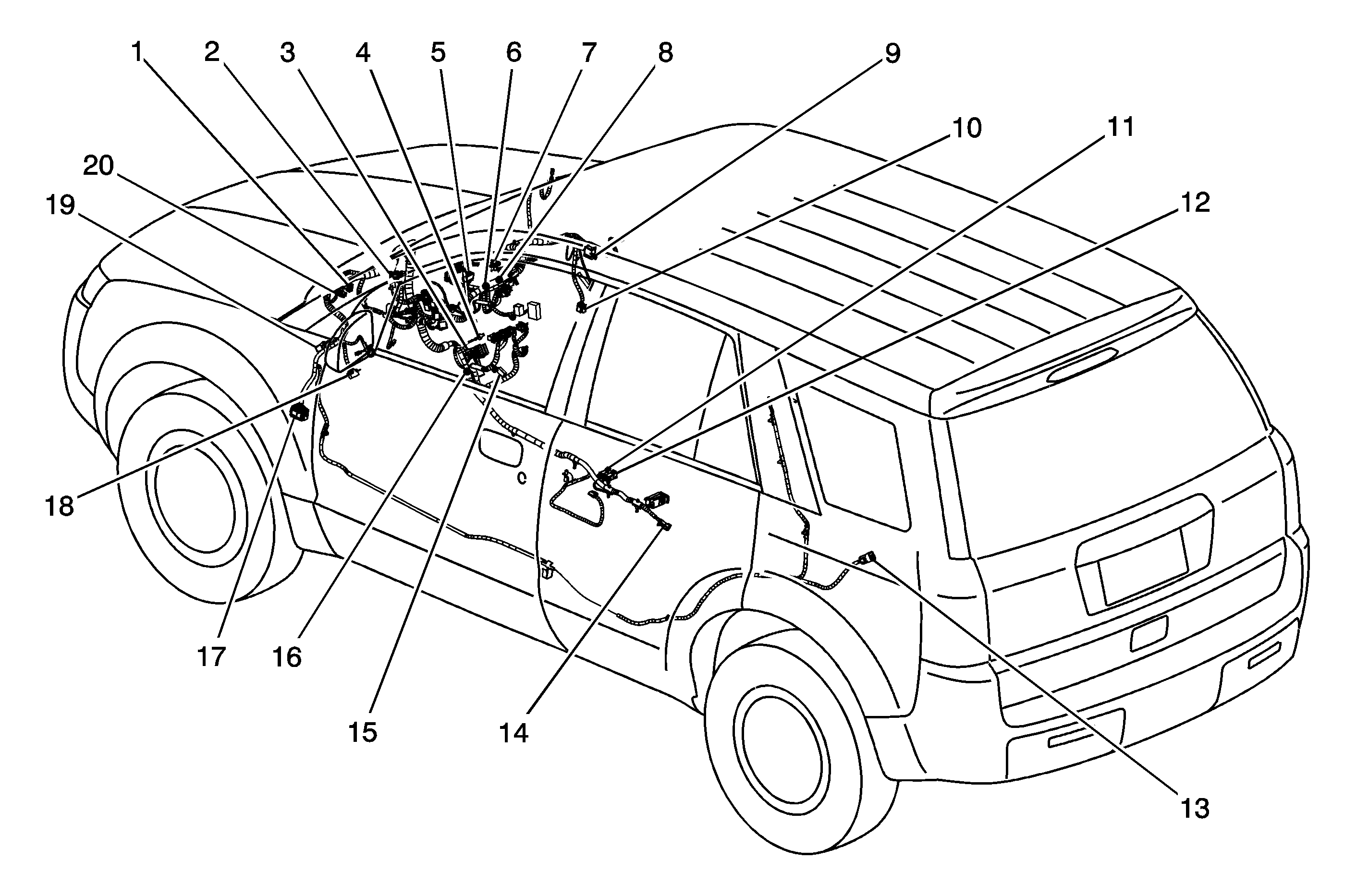 1
2
3
4
5
6
7
8
9
10
11
12
20
19
18
17
16
15
14
13