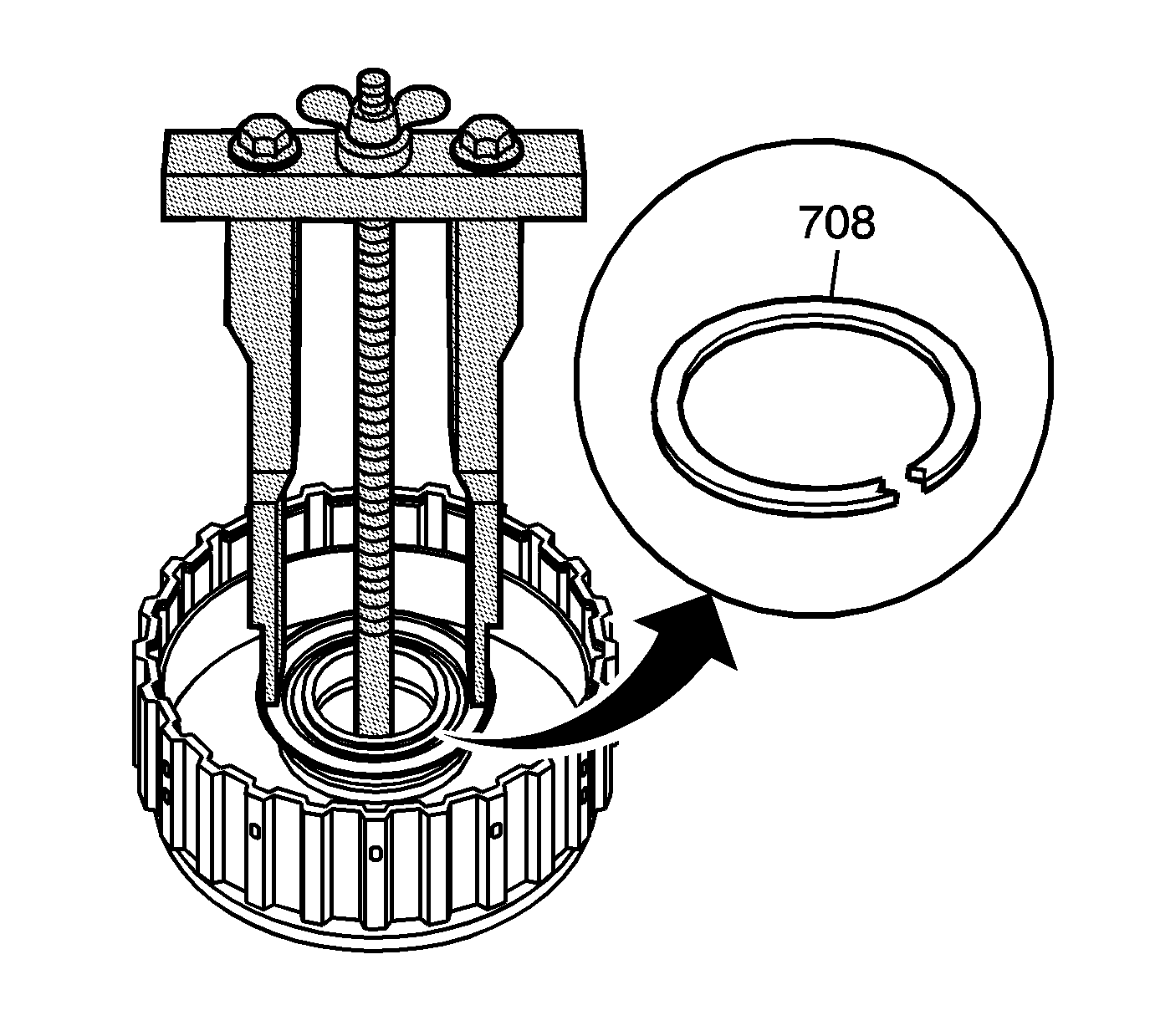 708