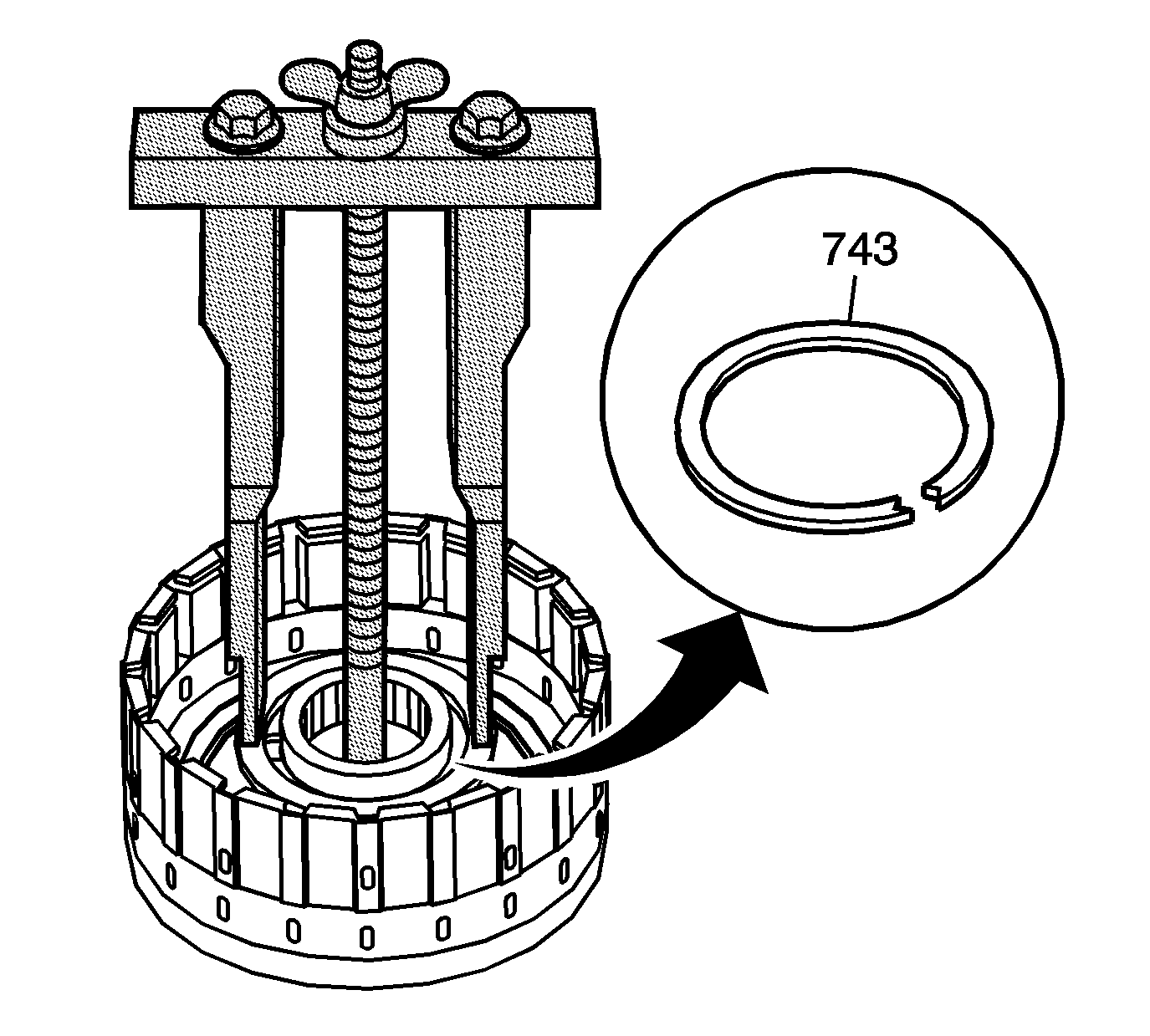 743