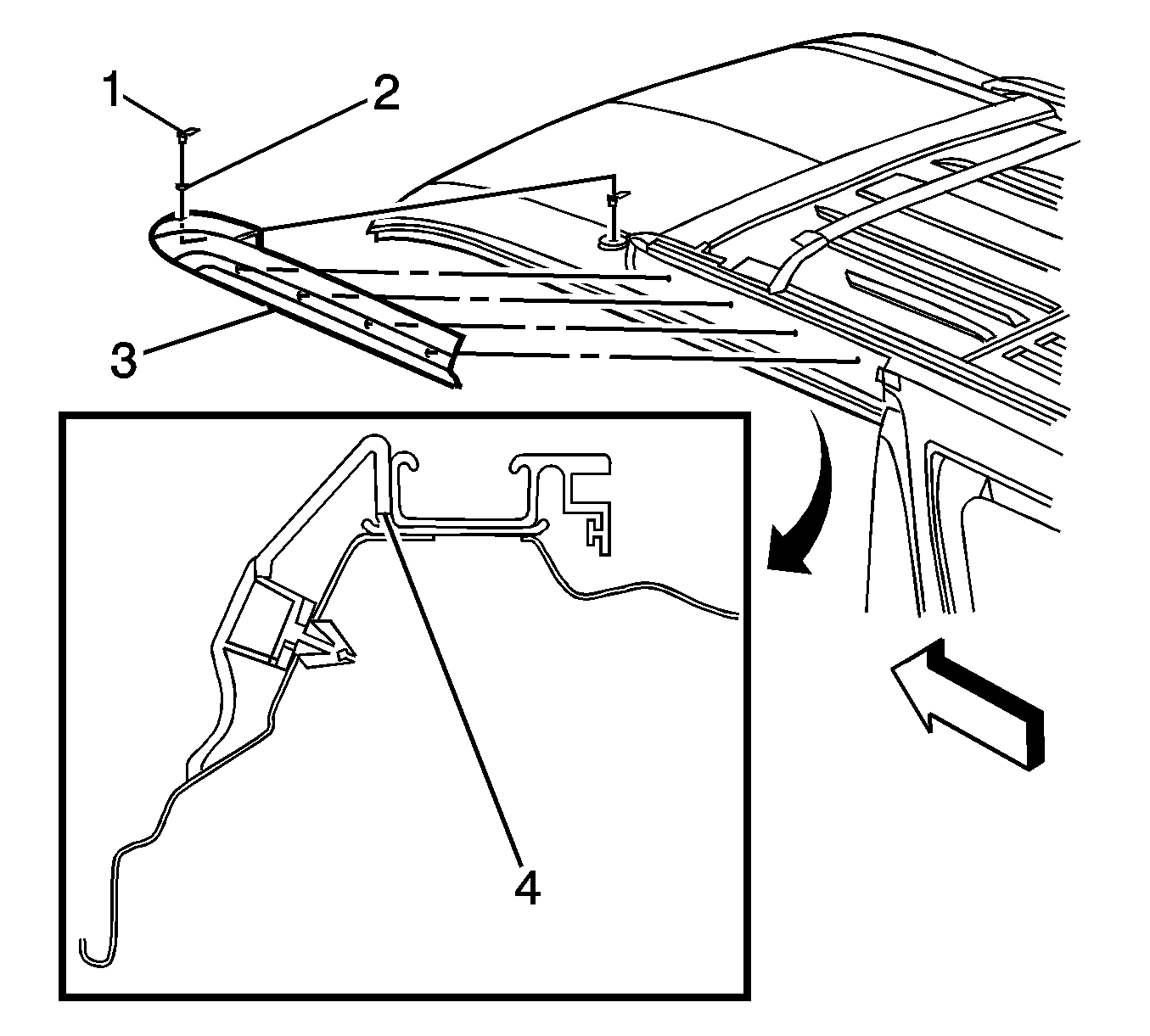 1
2
3
4