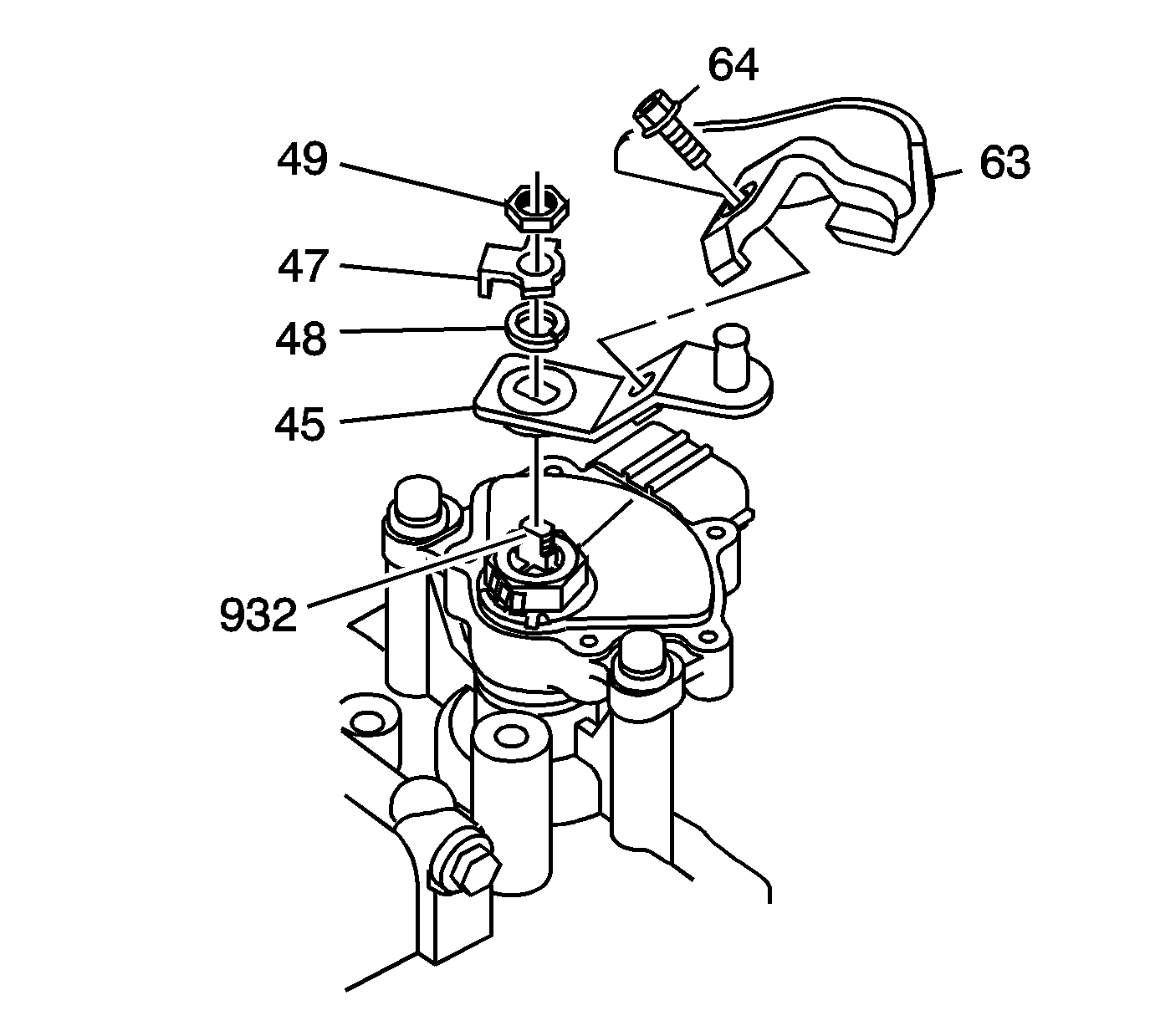 64
49
63
47
48
45
932