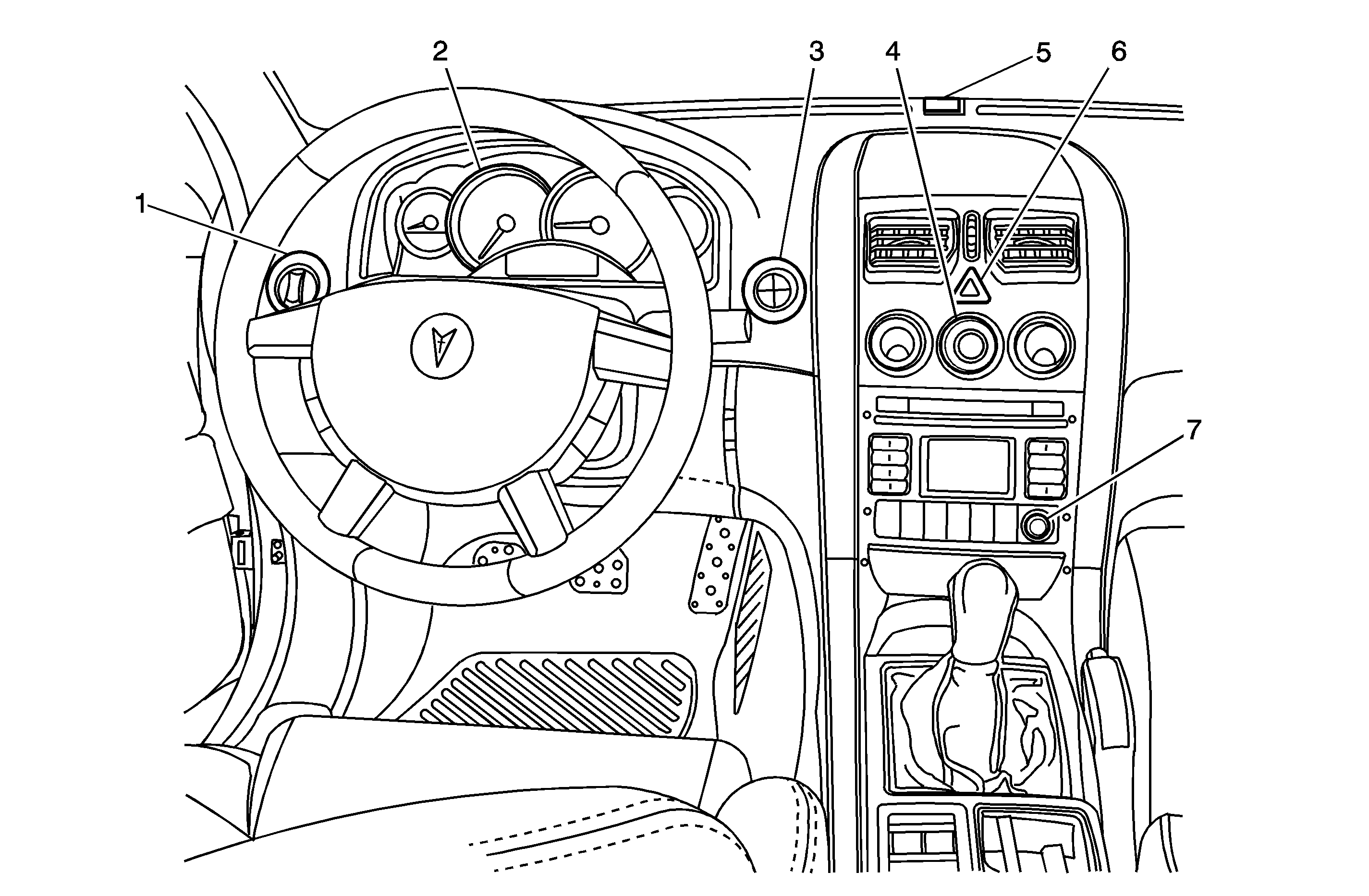 1
2
3
4
5
6
7