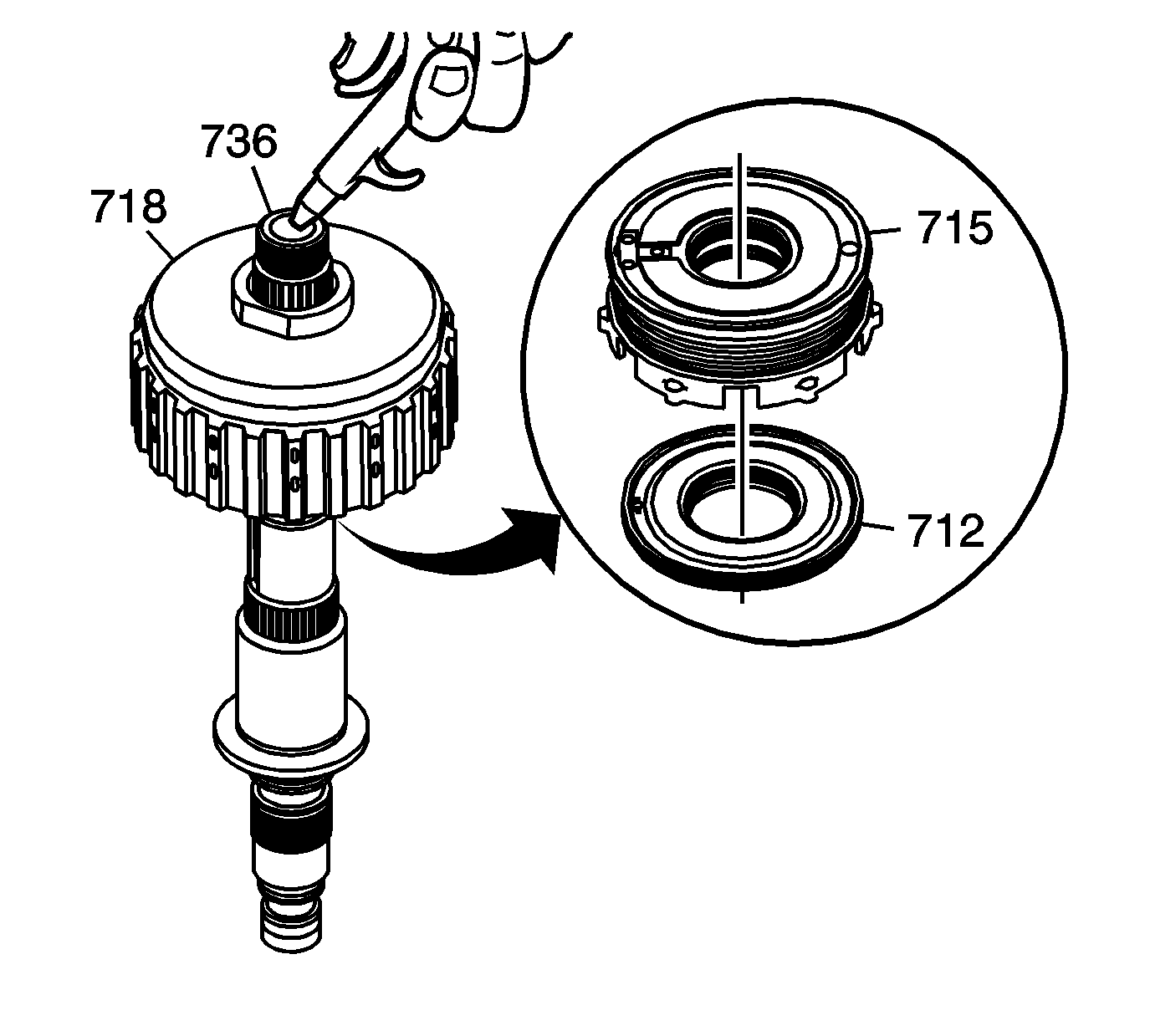 736
718
715
712