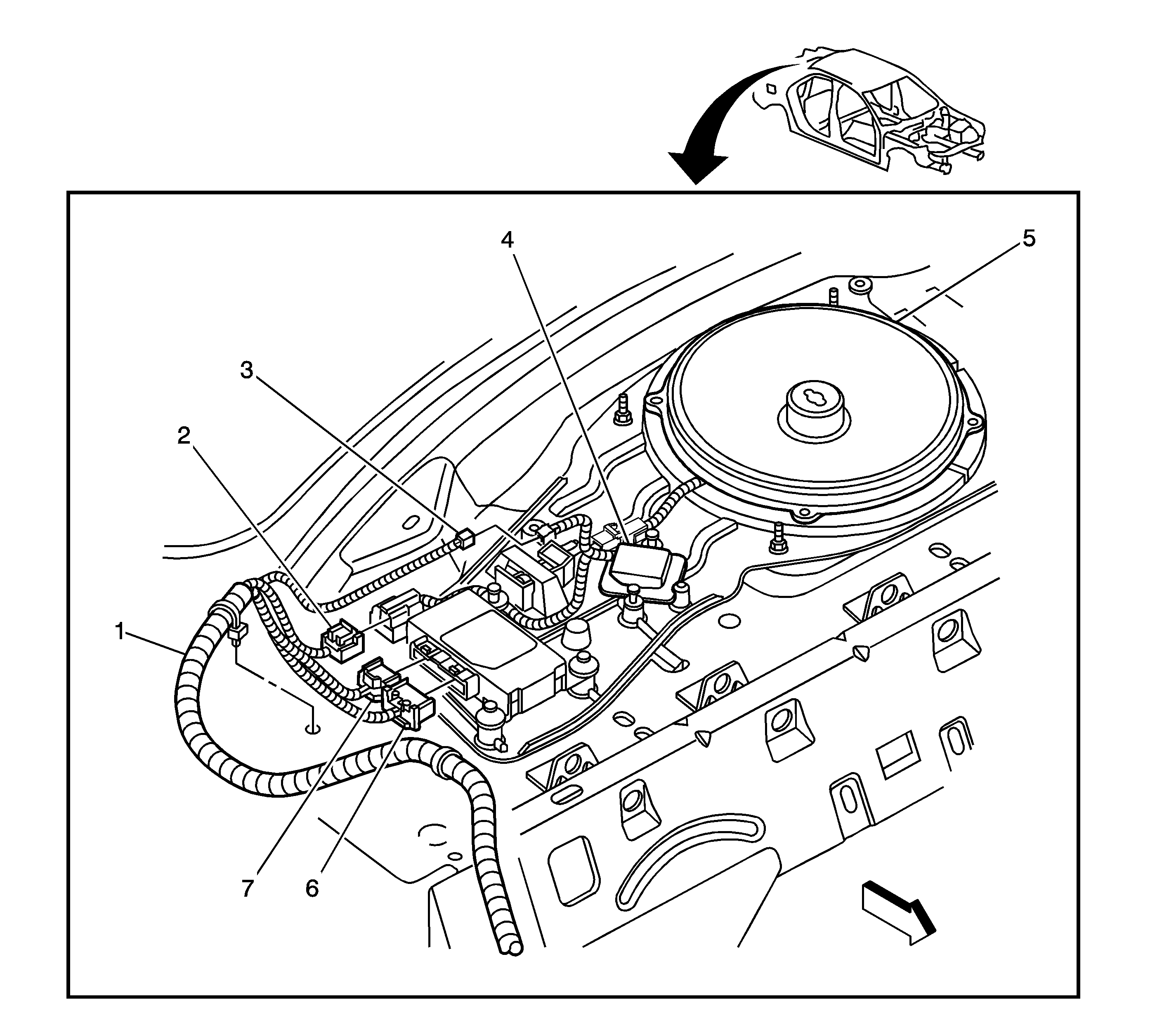 4
5
3
2
1
7
6