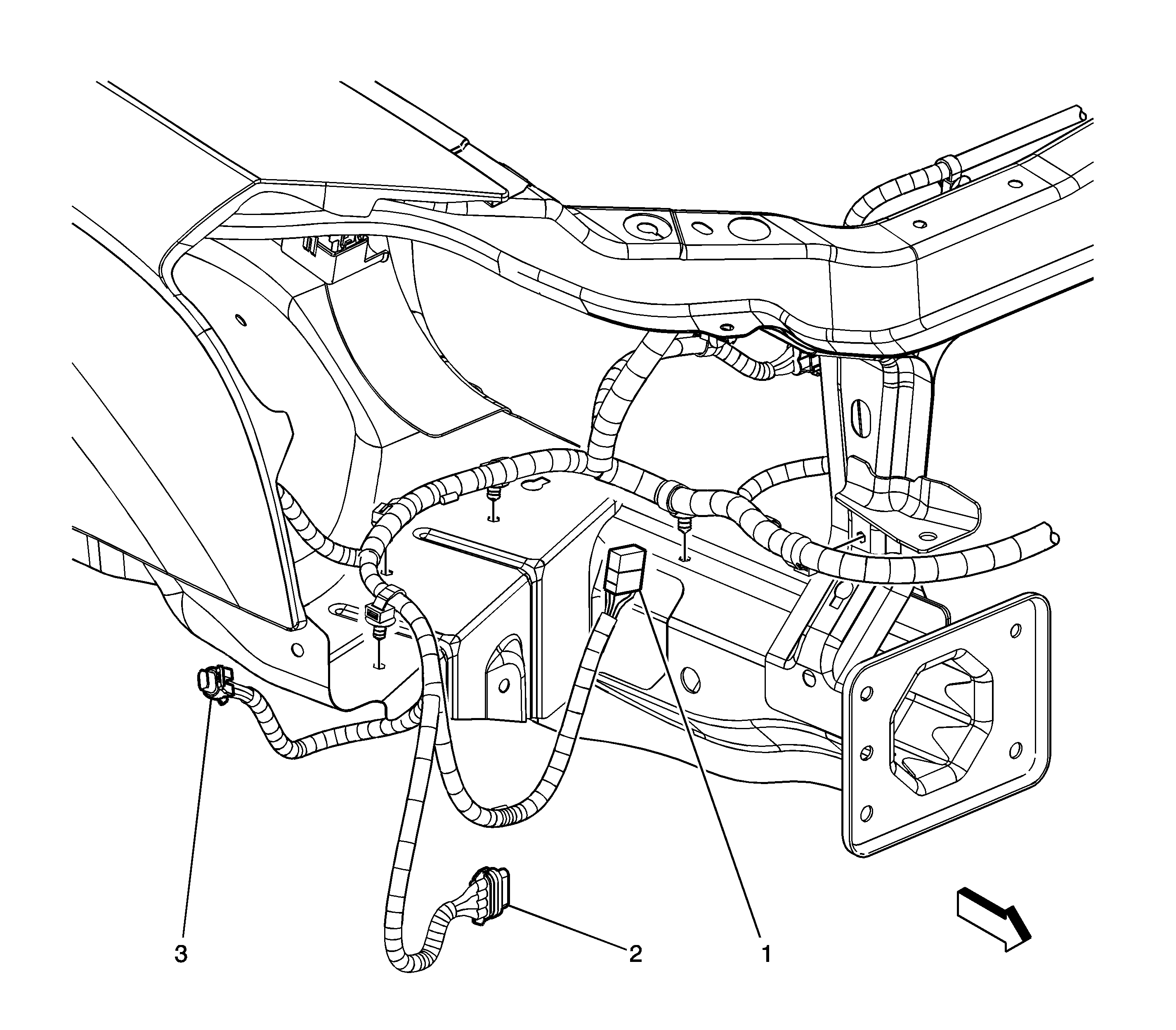 3
2
1