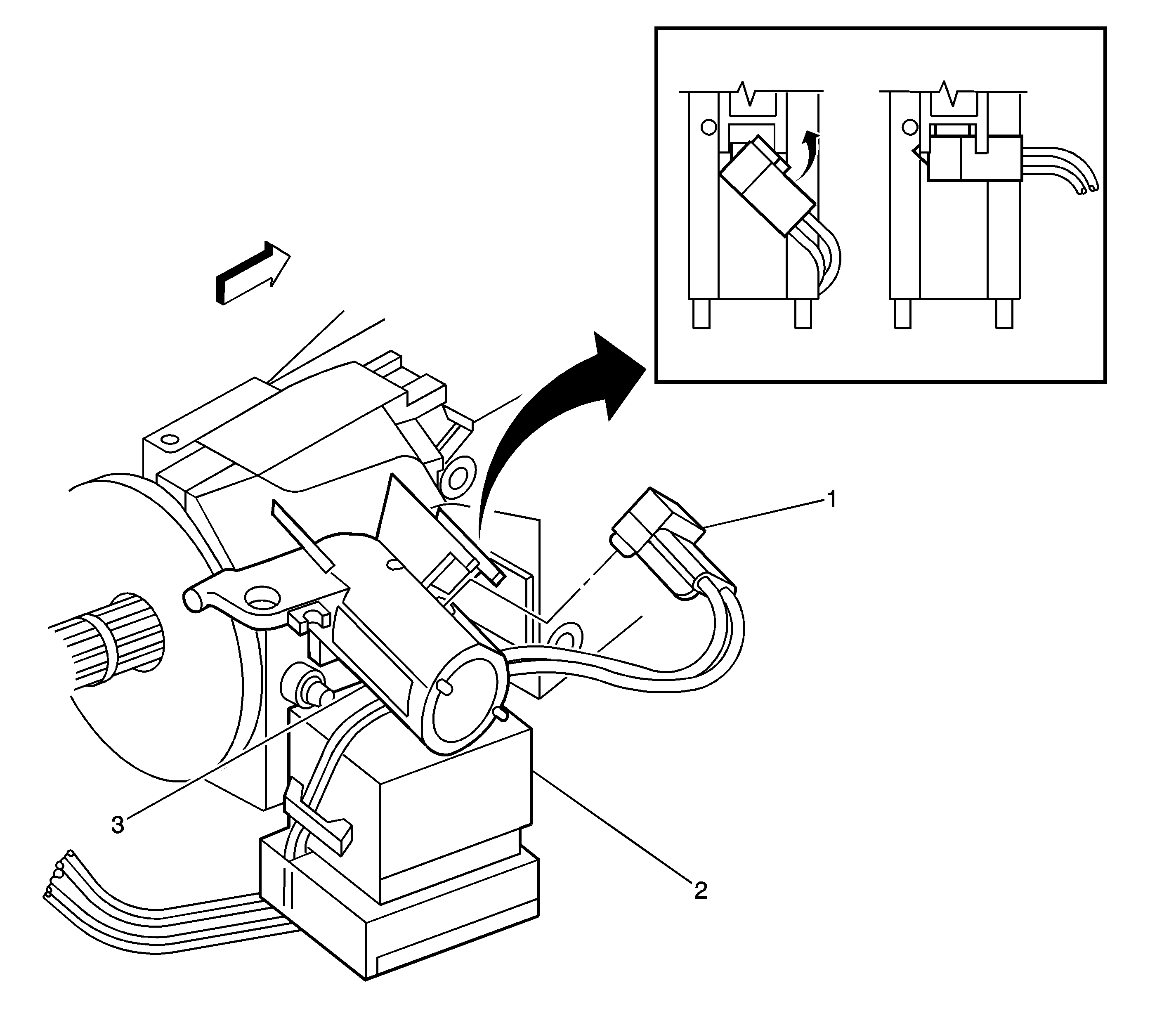 1

3

2