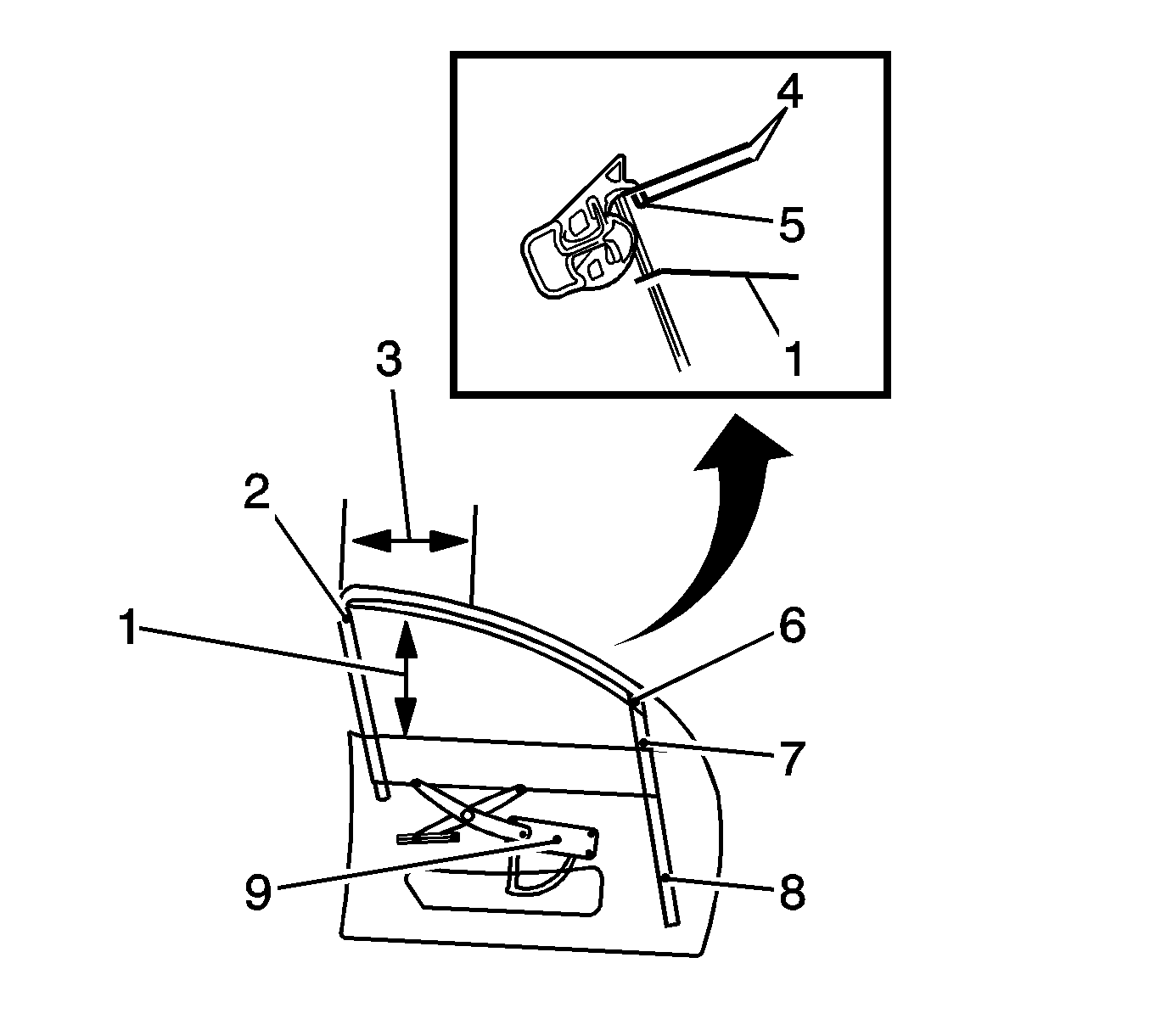 4
5
1
3
2
1
6
7
9
8