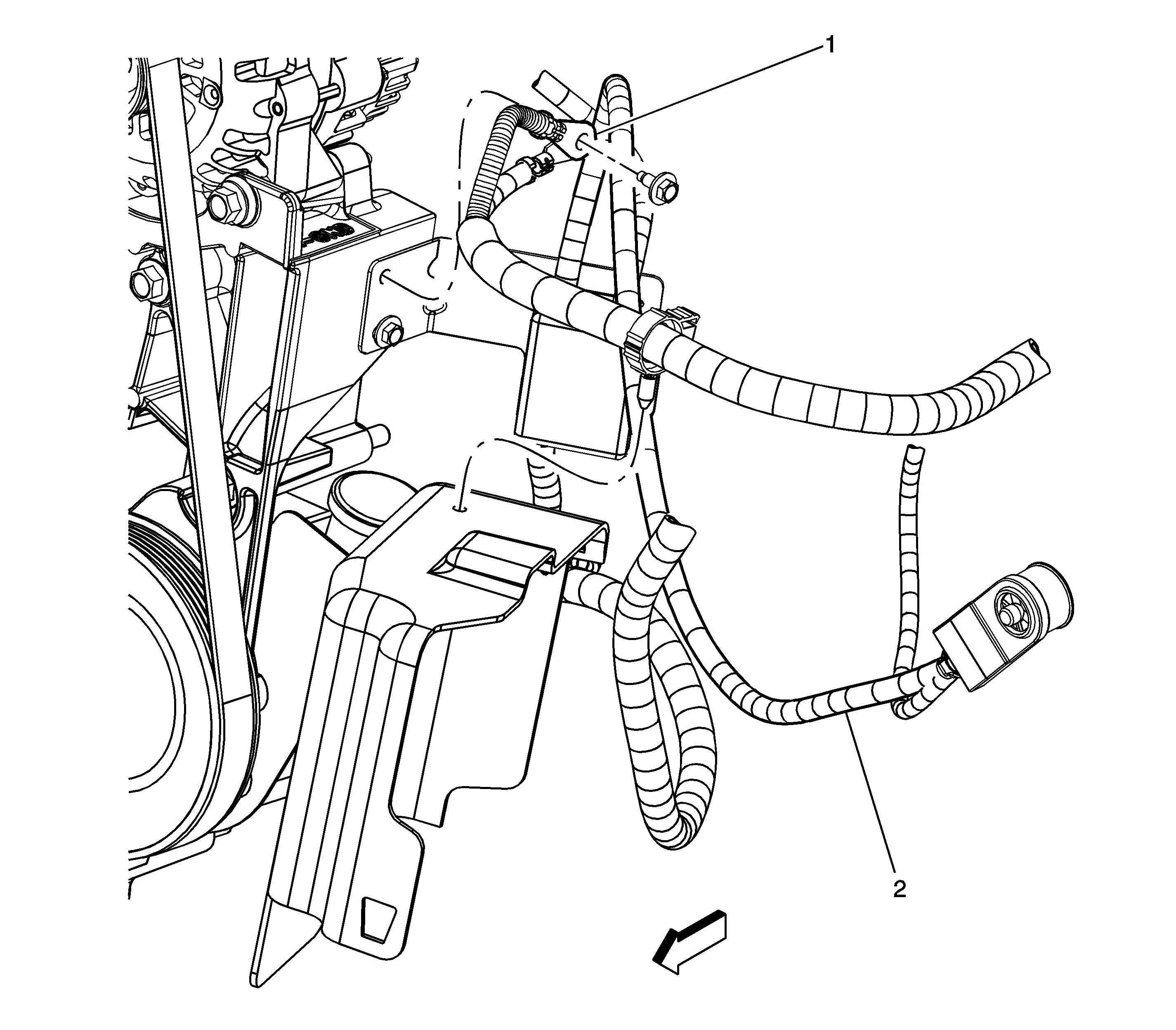 1

2