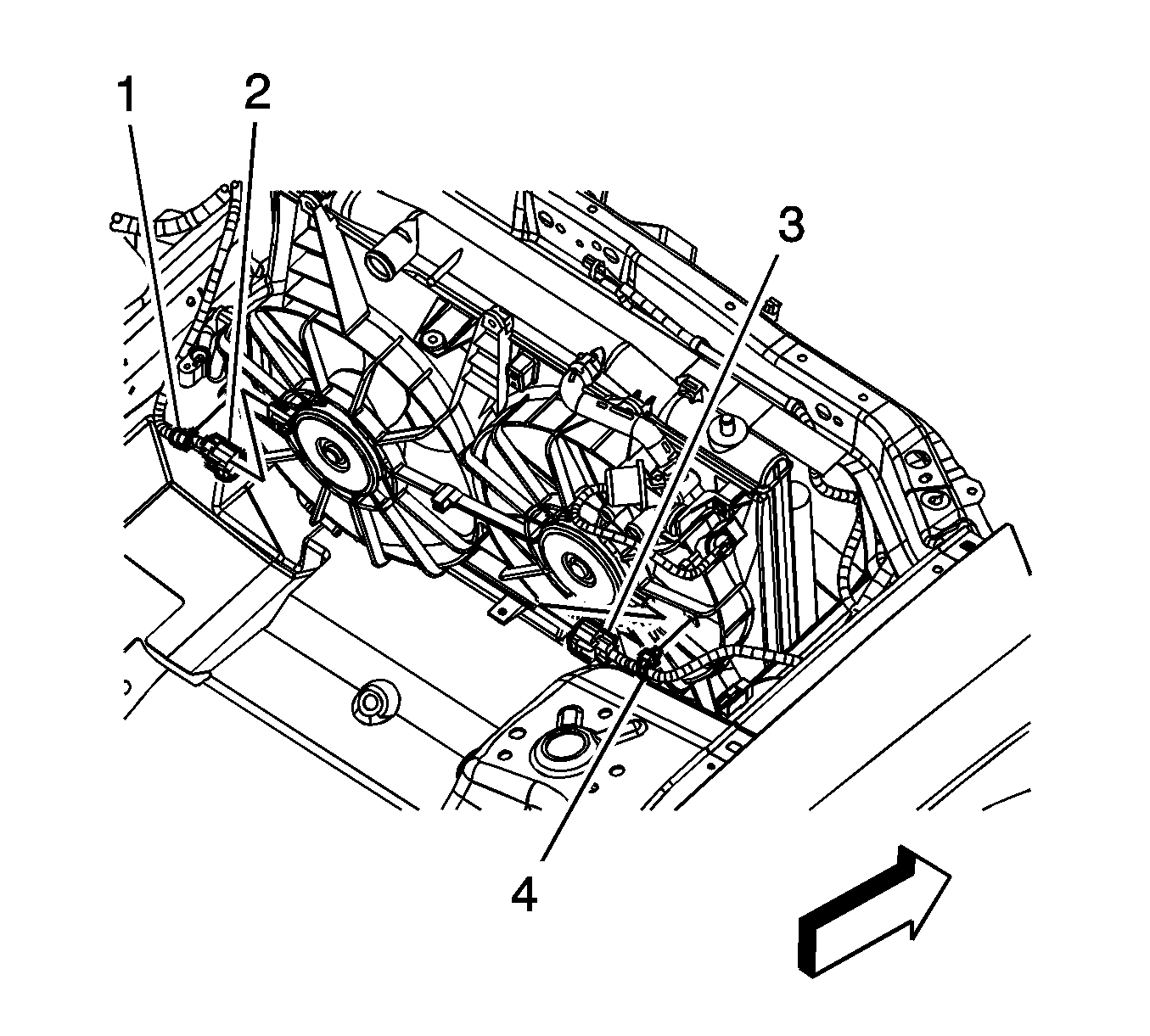 1
2
3
4