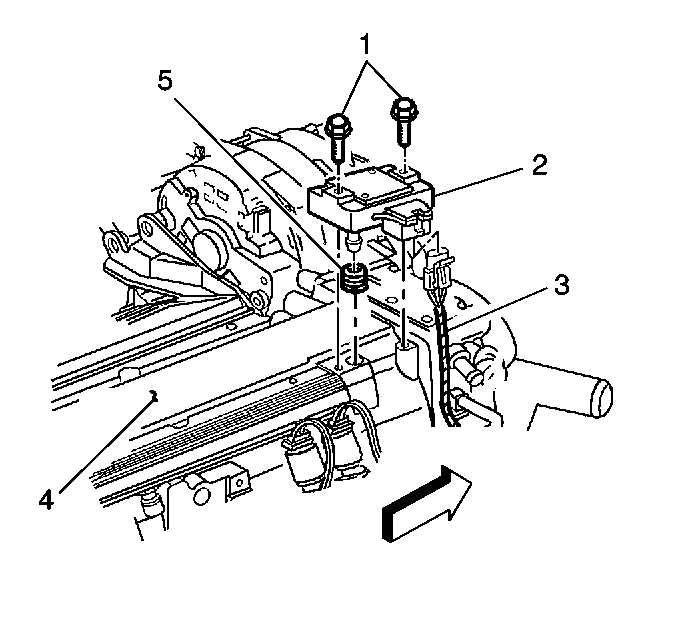 1
5
2
3
4