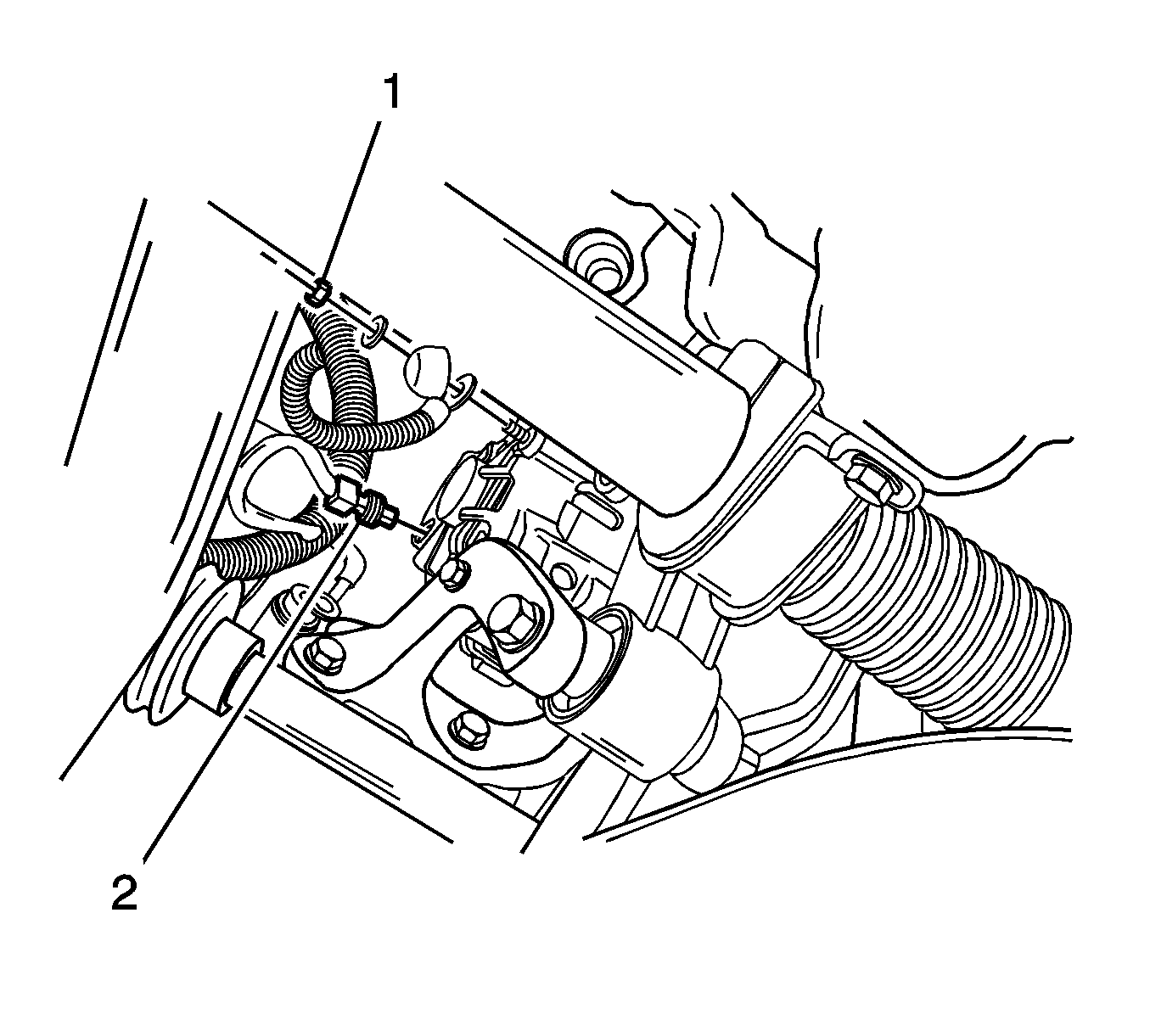 1
2