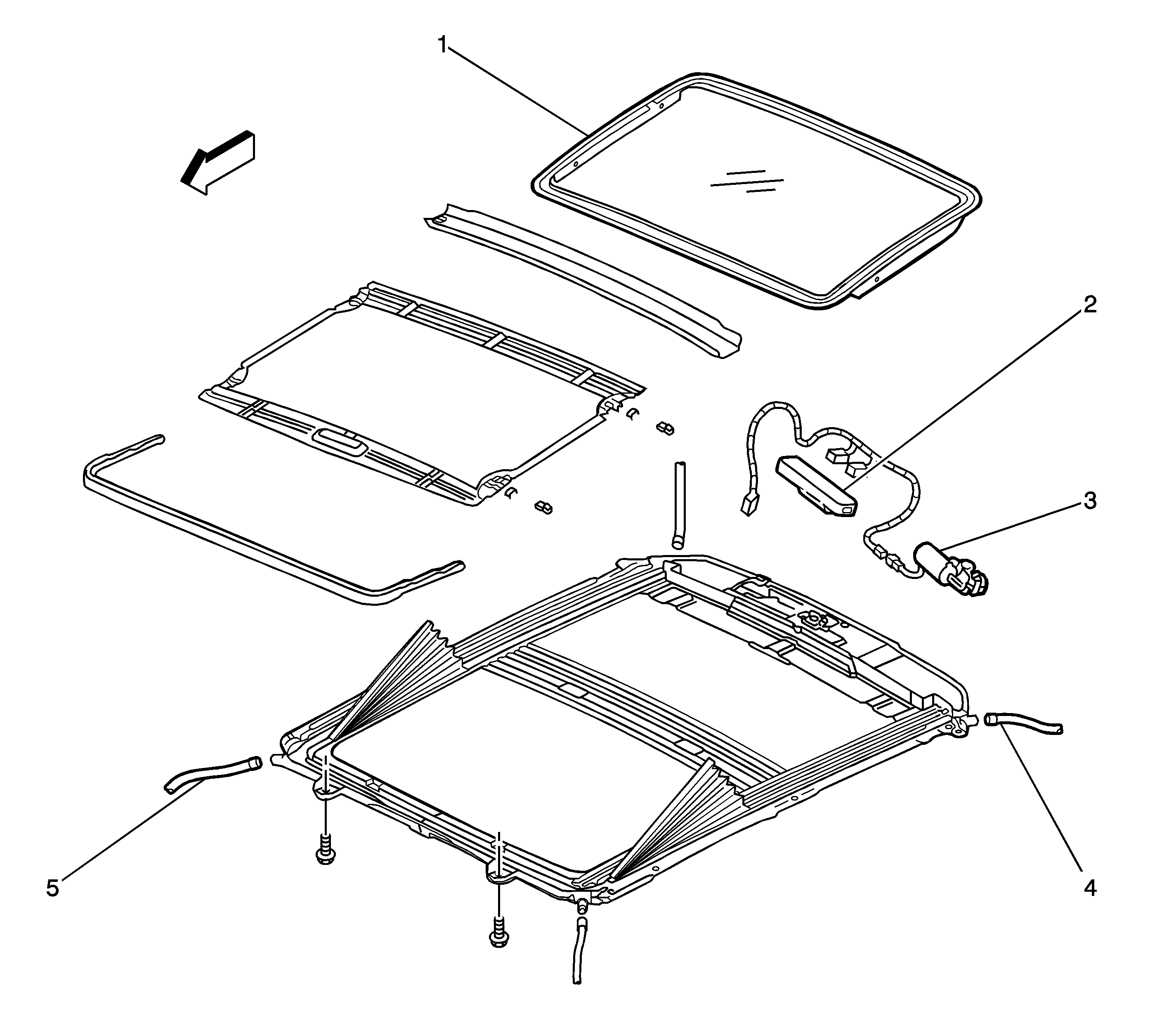 1
2
3
4
5