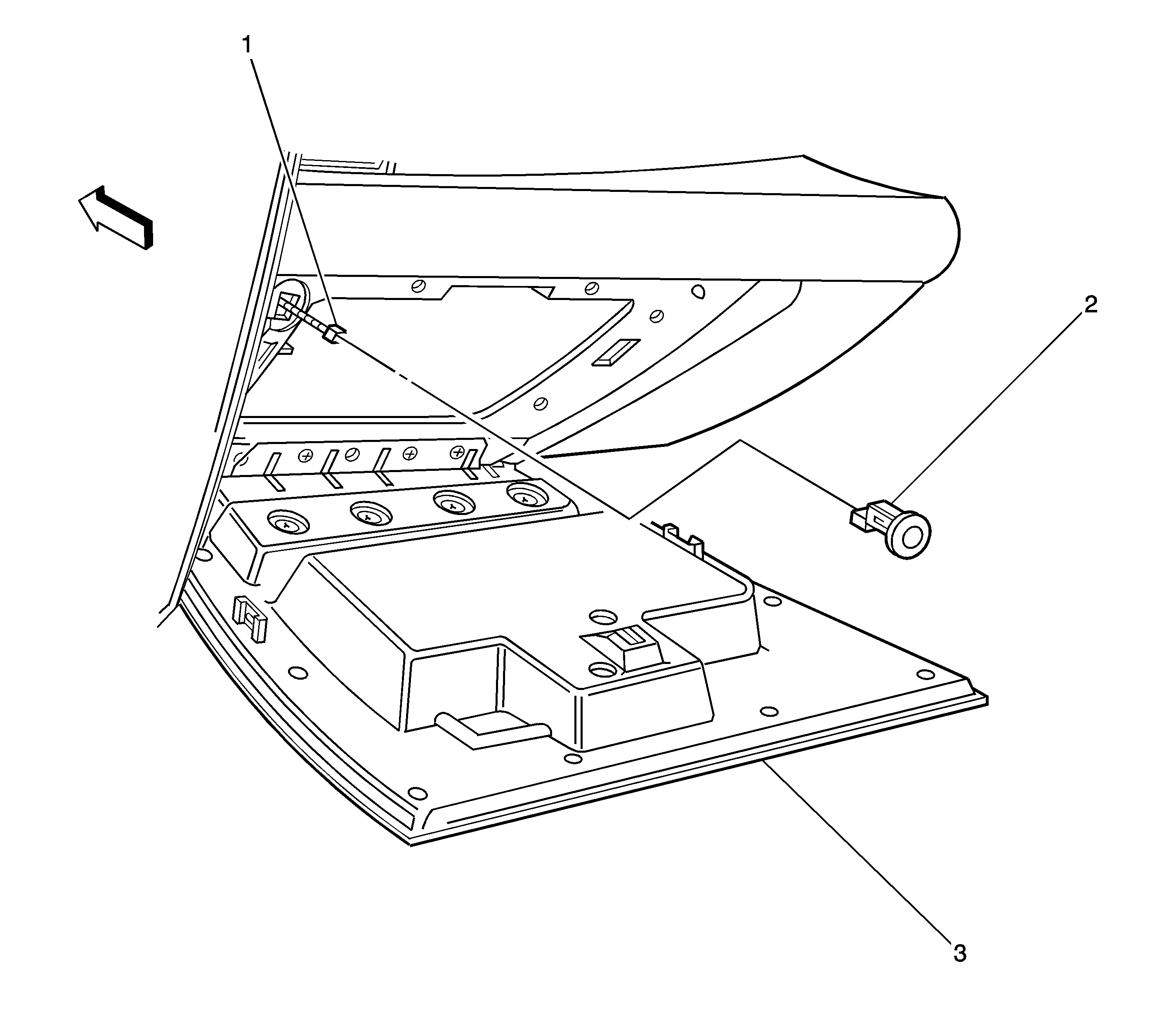 1

2

3