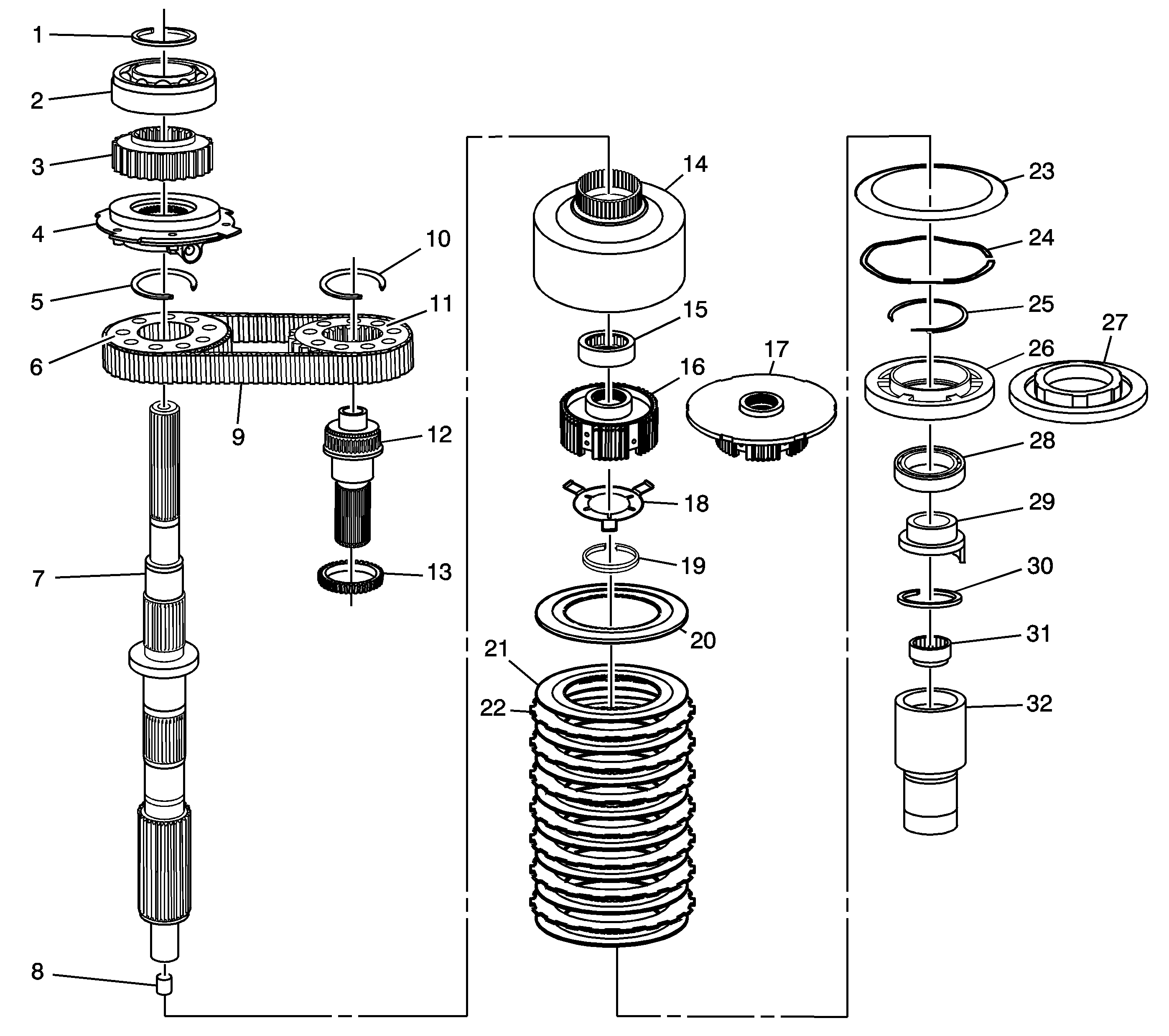 1
2
3
4
5
6
7
8
9
10
11
12
13
14
15
16
17
18
19
20
21
22
23
24
25
26
27
28
29
30
31
32