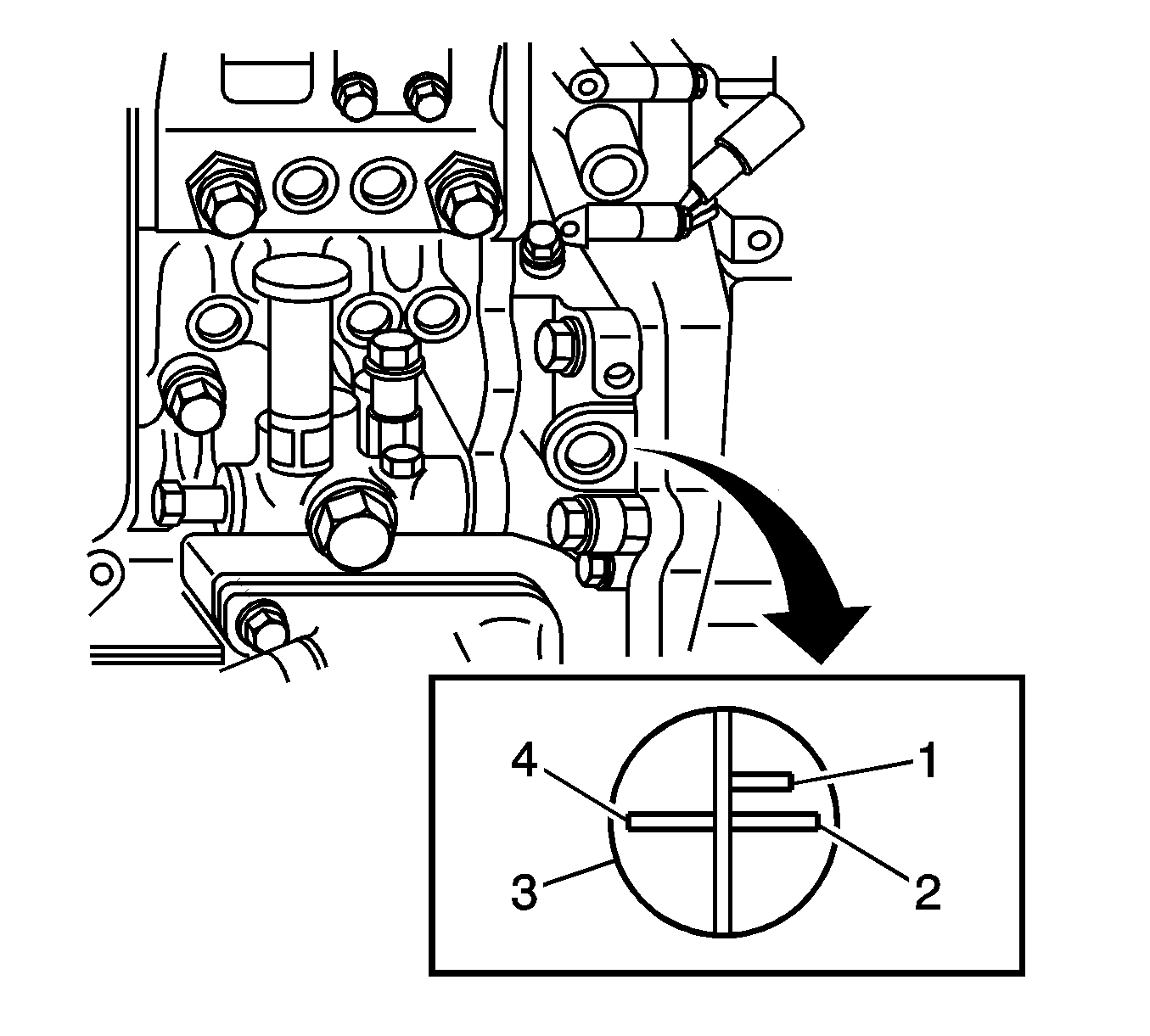 4
1
3
2