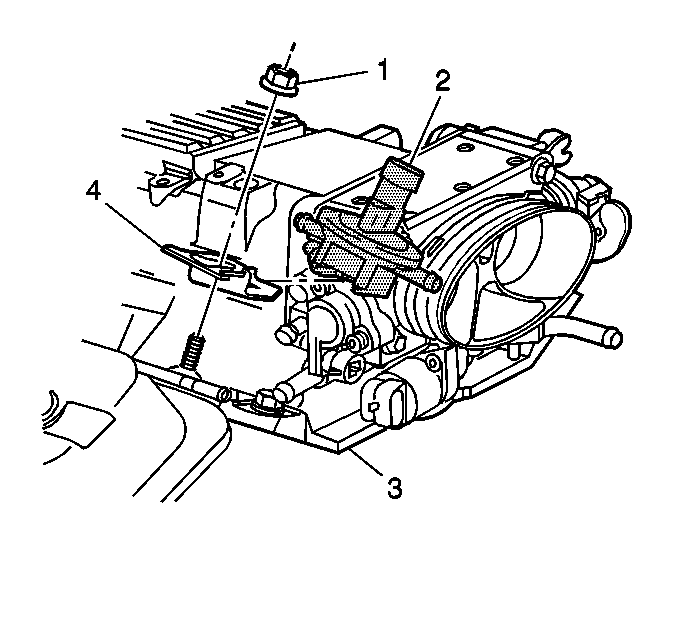 1
2
4
3