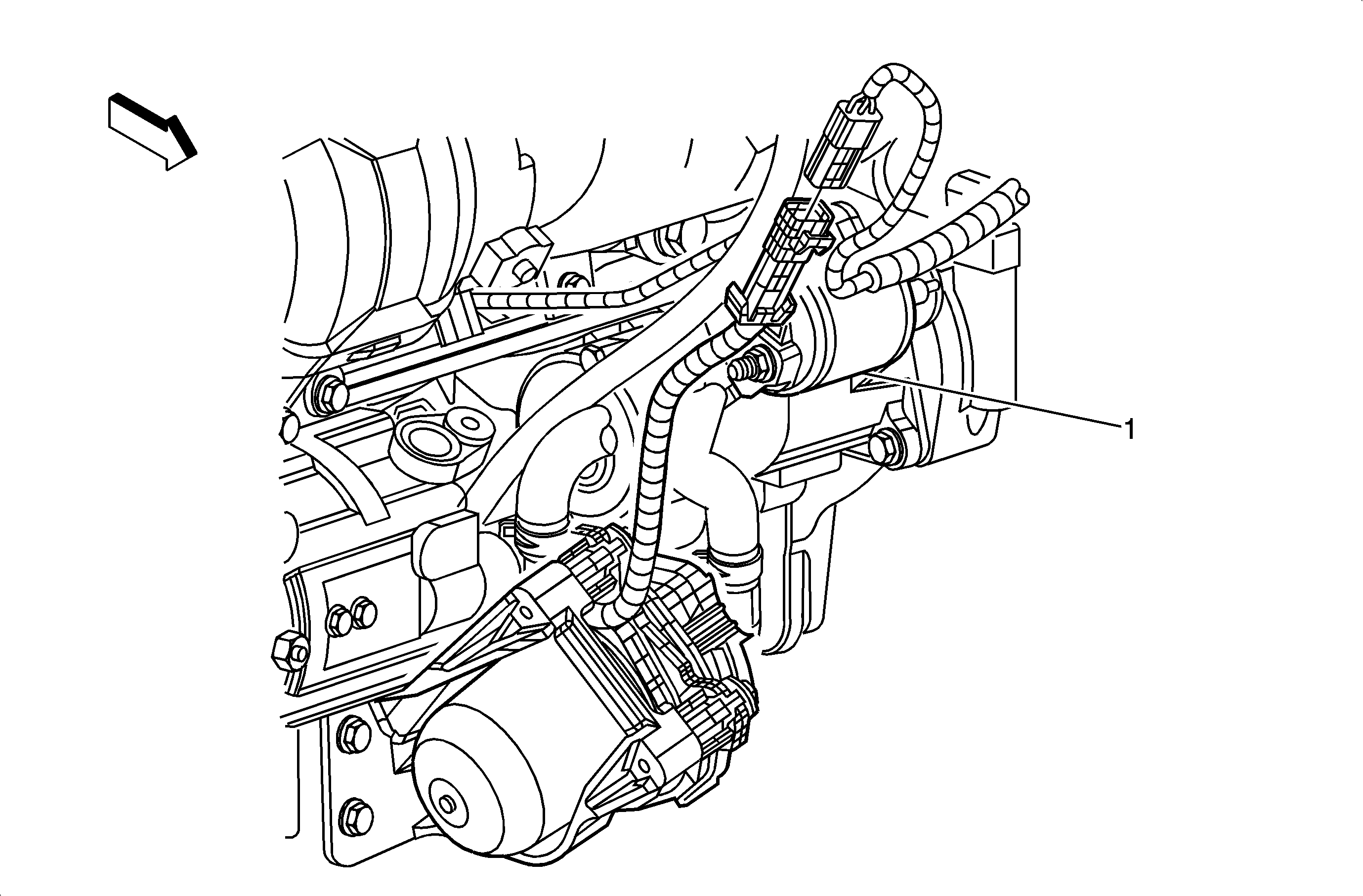 1