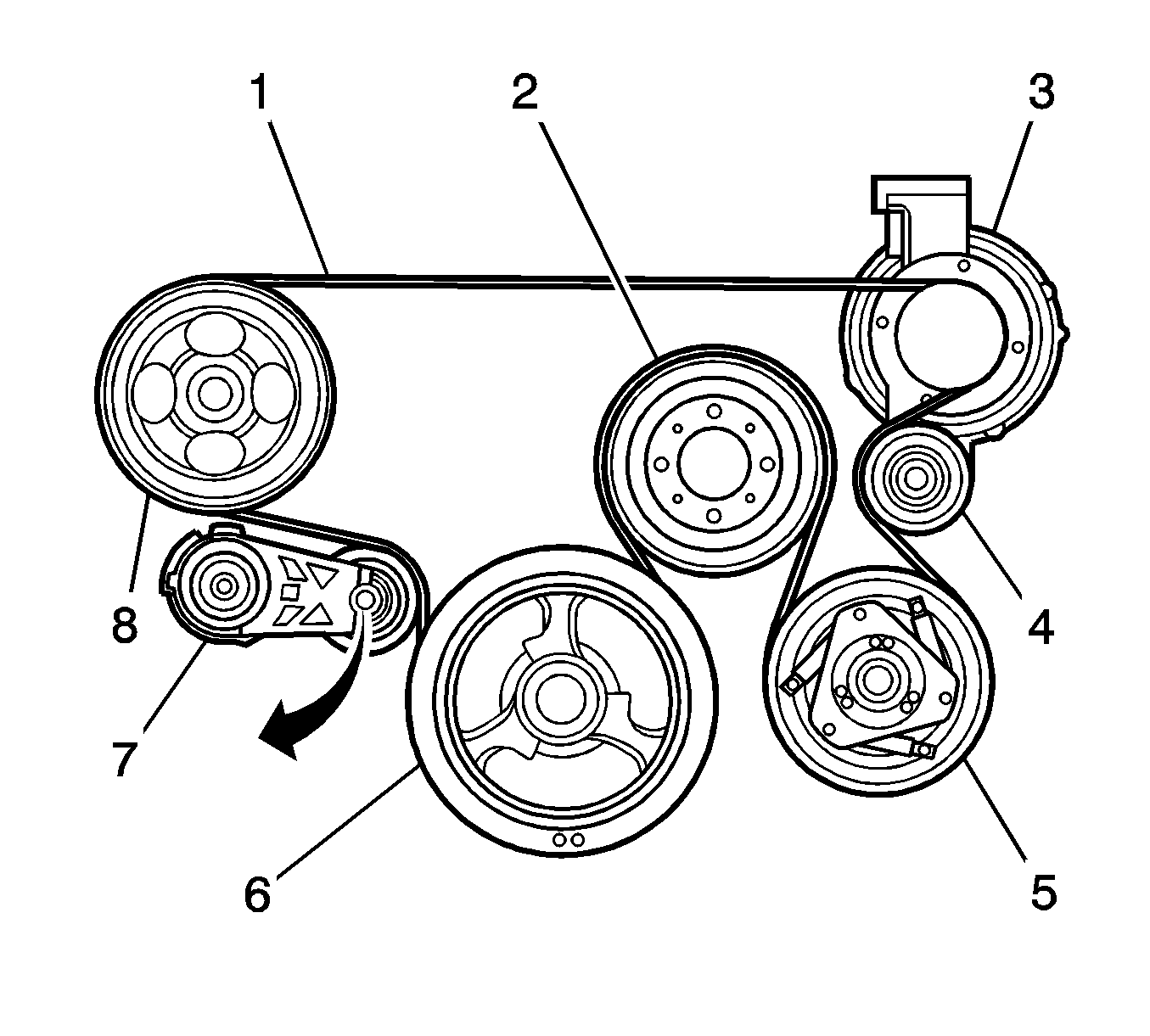 1
2
3
8
4
7
6
5