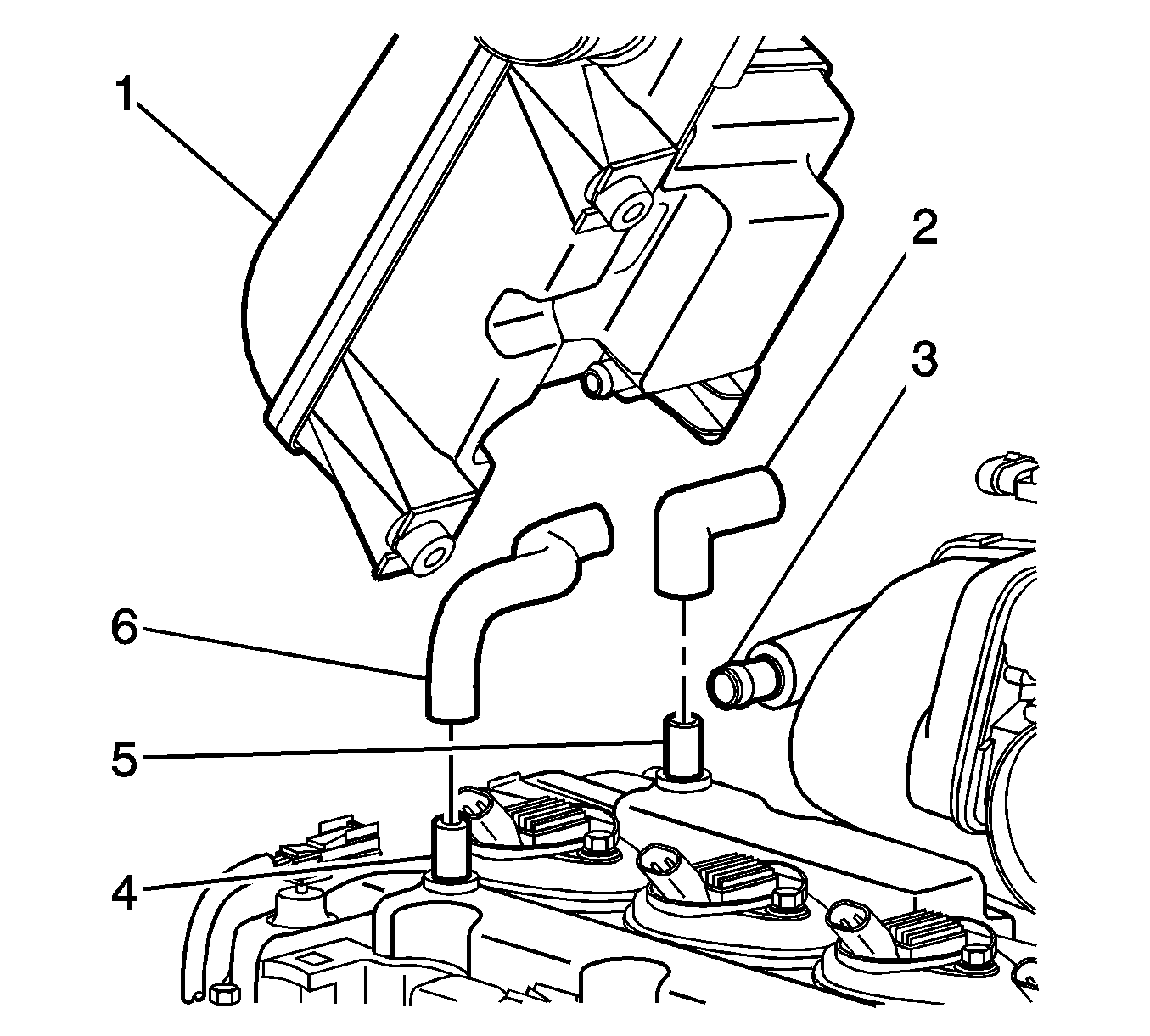 1
2
3
6
5
4