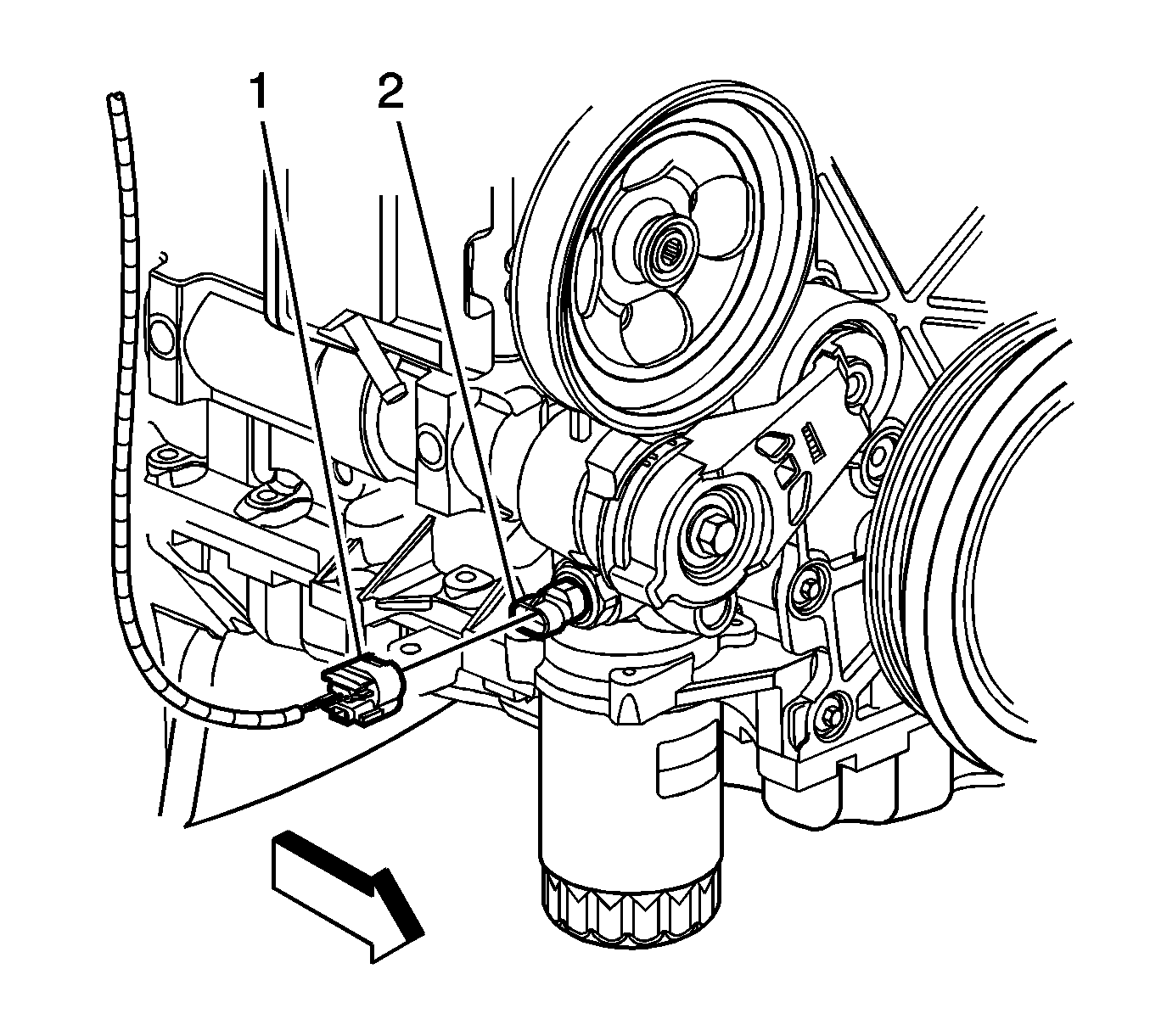 1
2