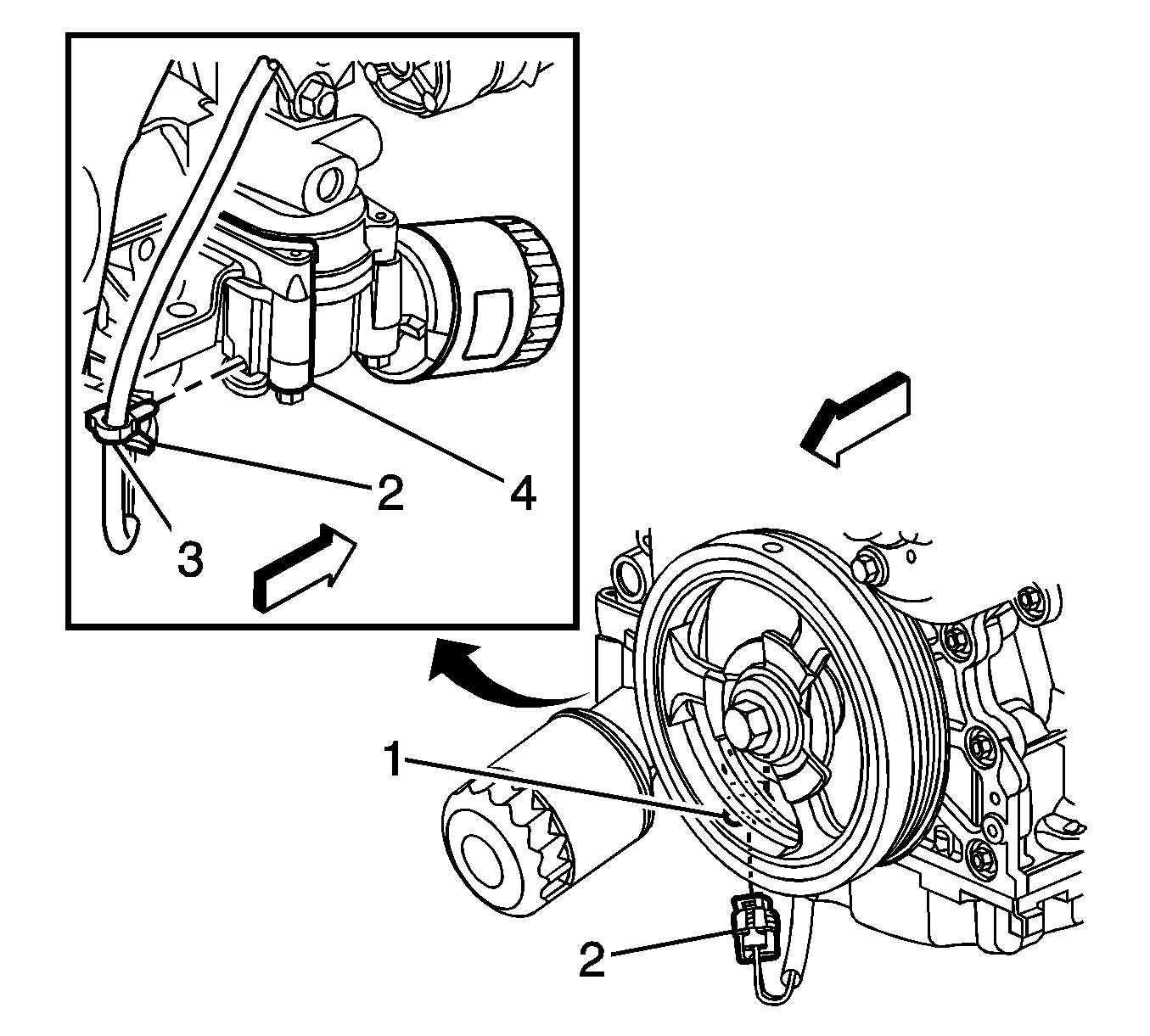 2
4
3
1
2