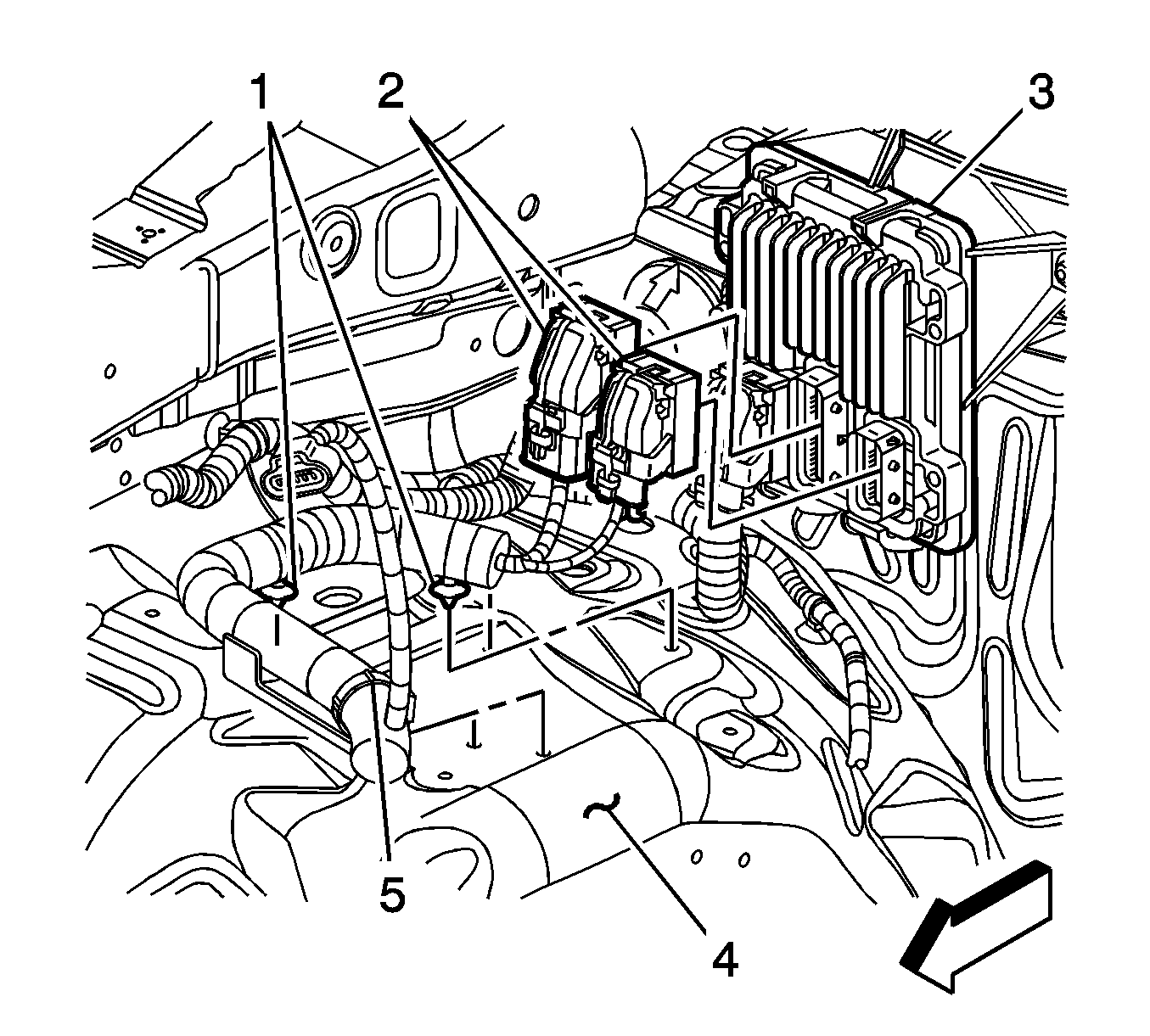 1
2
3
5
4