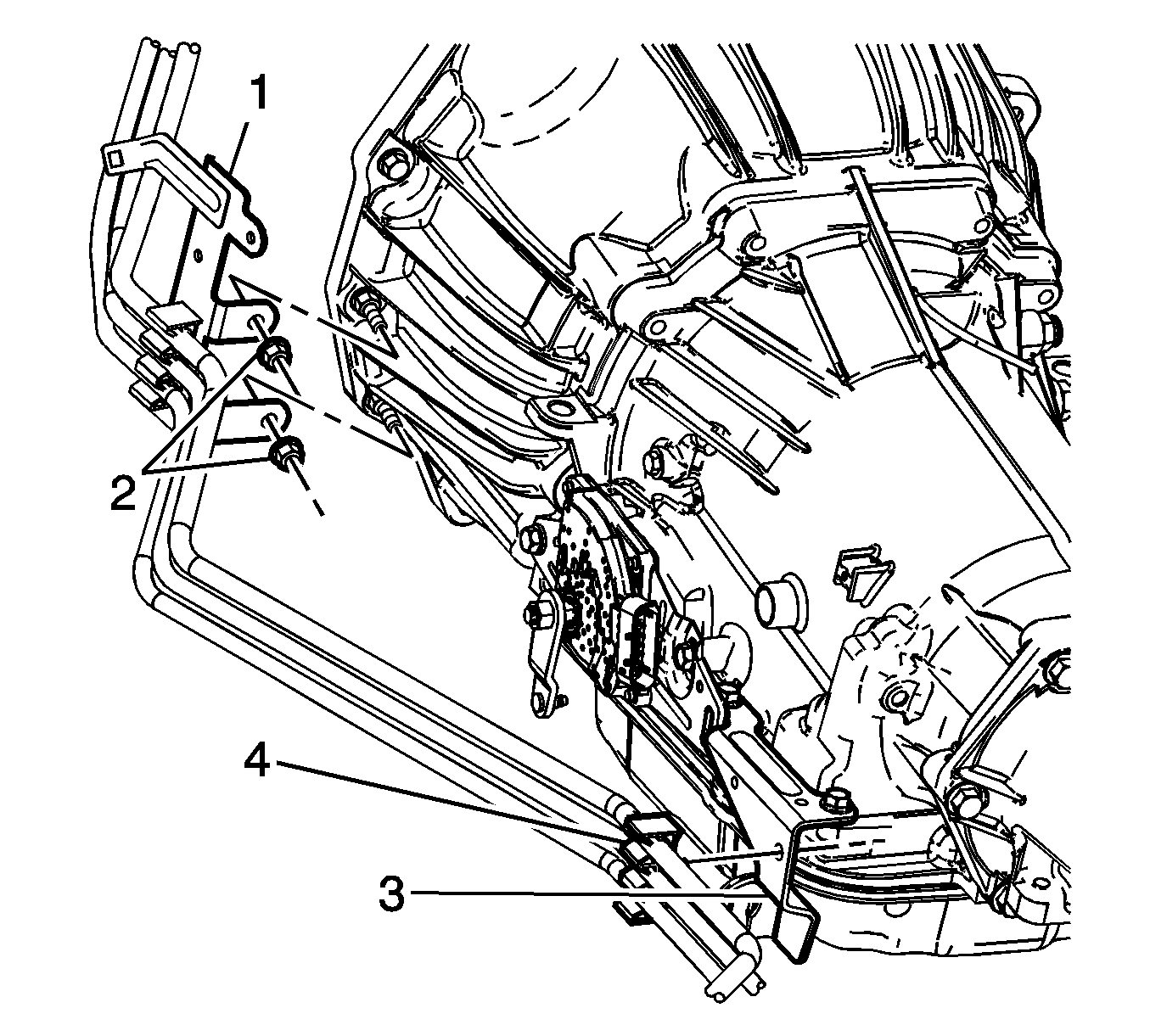 1
2
4
3