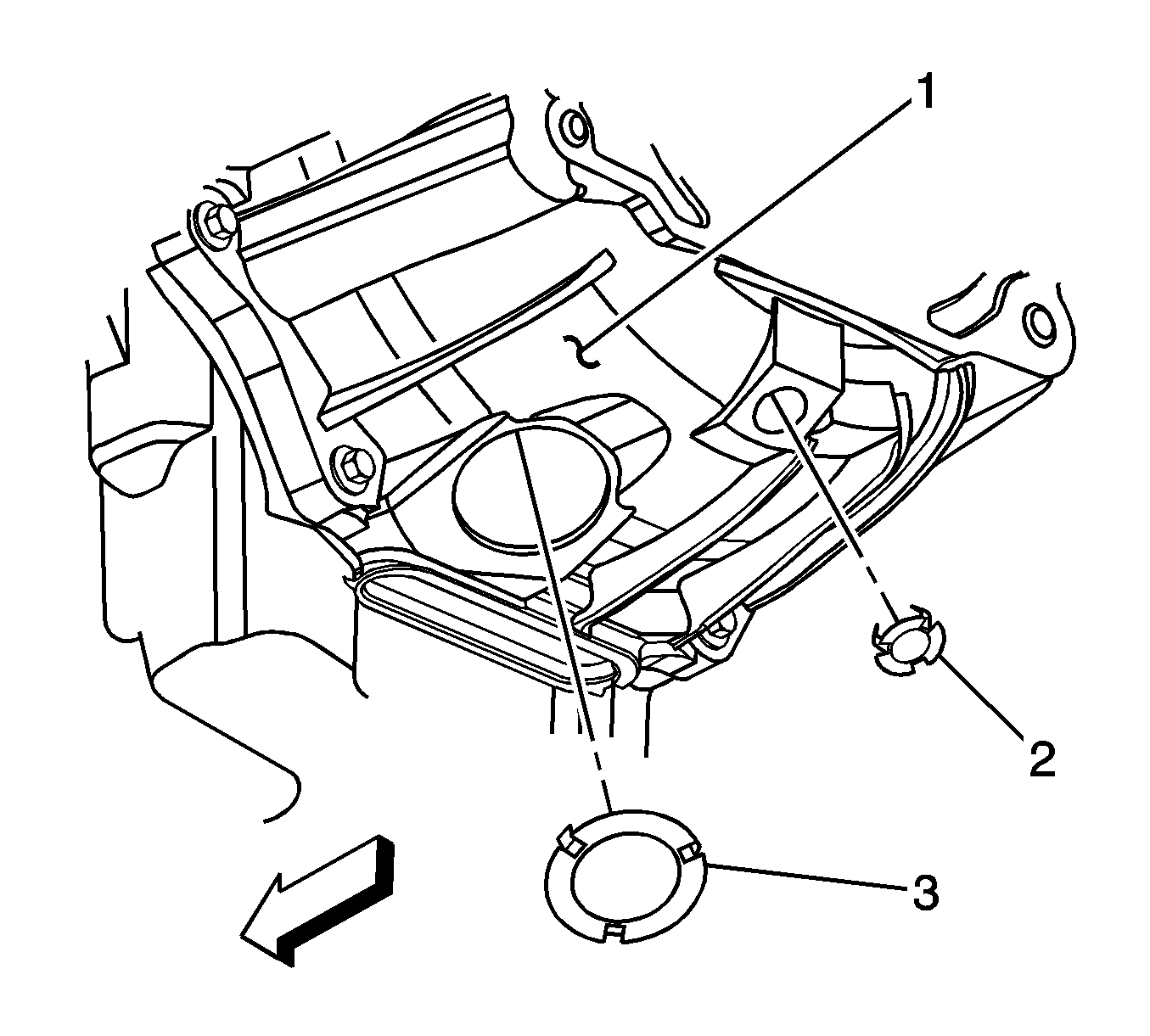 1
2
3