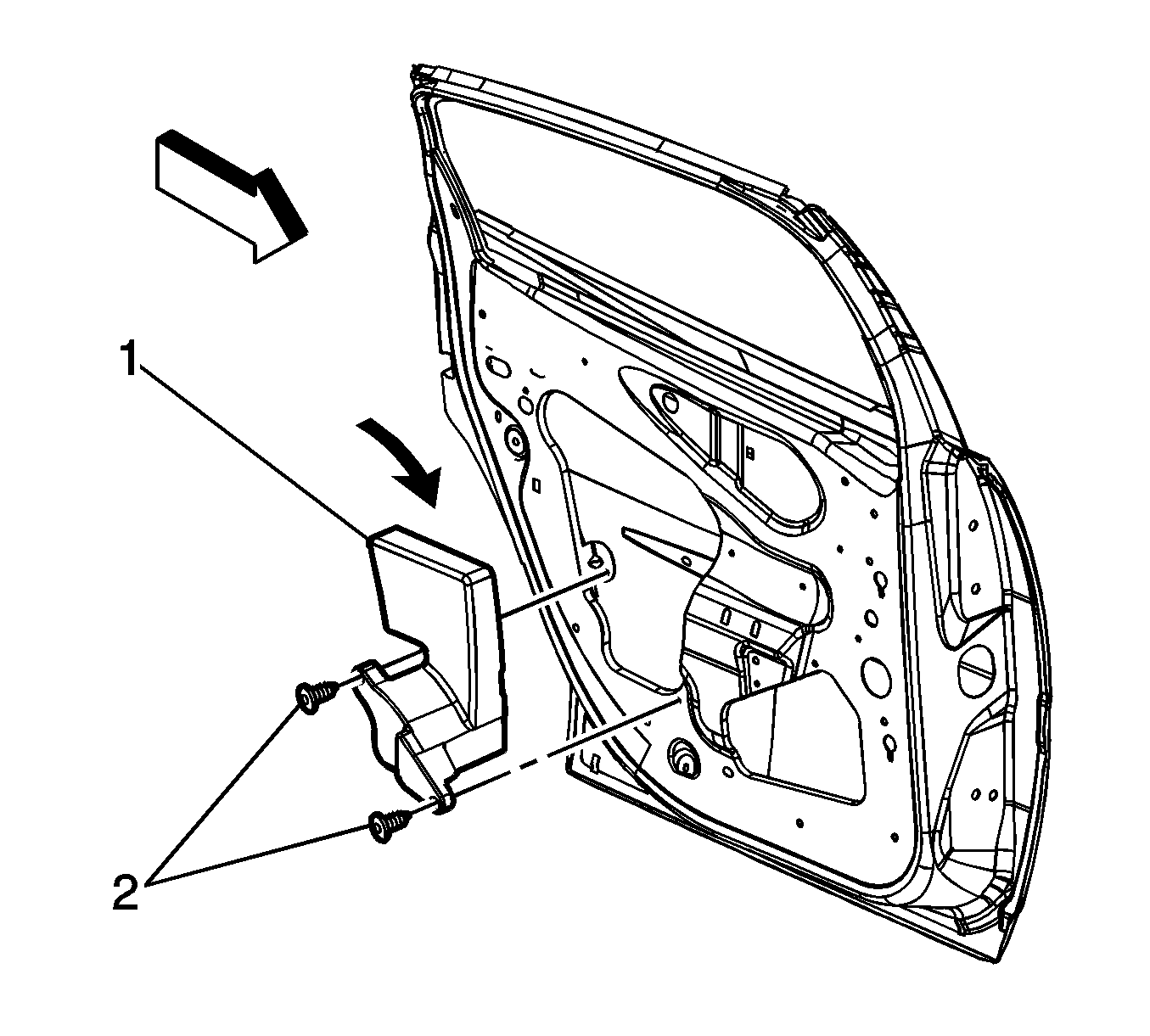 1

2