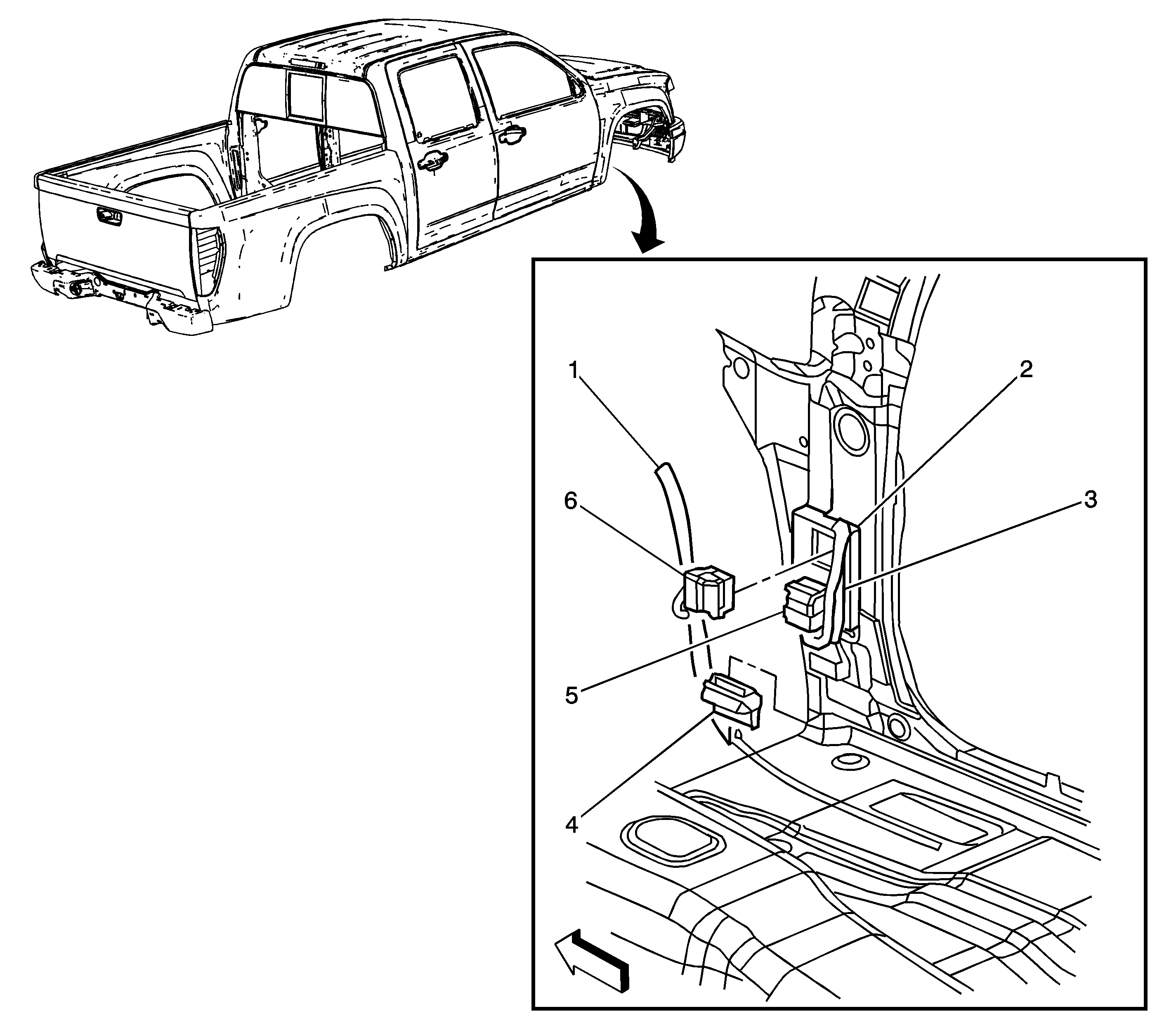 1
2
6
3
5
4